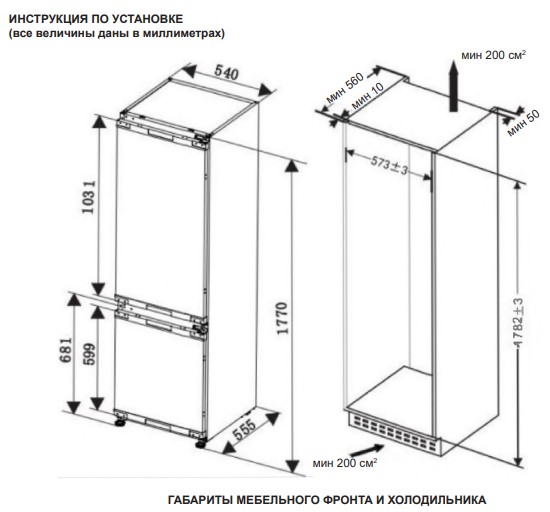 ИНСТРУКЦИЯ ПО УСТАНОВКЕ
(все величины даны в миллиметрах)

540

1031

681

599

1770

555

мин 200 см$^2$

мин 560

мин 10

мин 50

573±3

1782±3

мин 200 см$^2$

ГАБАРИТЫ МЕБЕЛЬНОГО ФРОНТА И ХОЛОДИЛЬНИКА