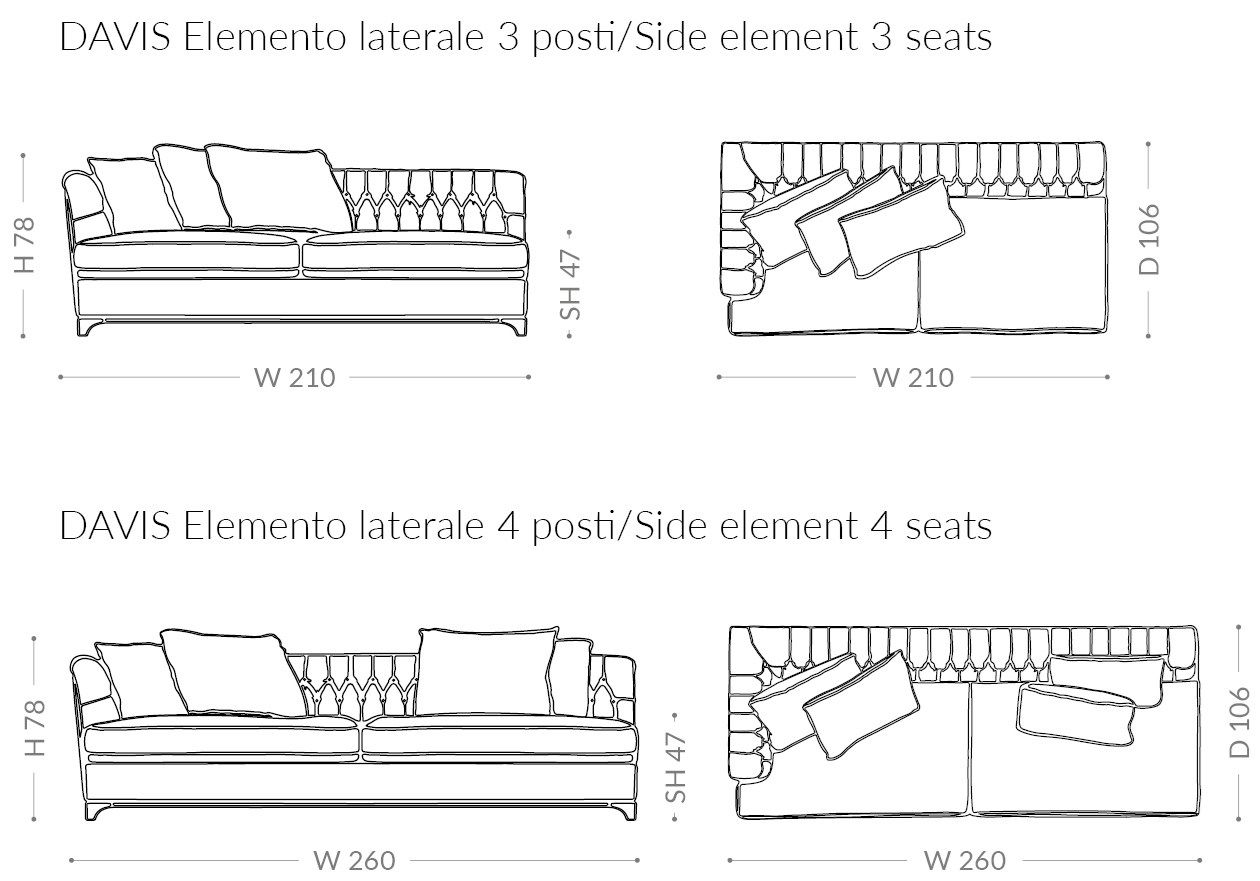 DAVIS Elemento laterale 3 posti/Side element 3 seats

H 78

SH 47

W 210

D 106

W 210

DAVIS Elemento laterale 4 posti/Side element 4 seats

H 78

SH 47

W 260

D 106

W 260