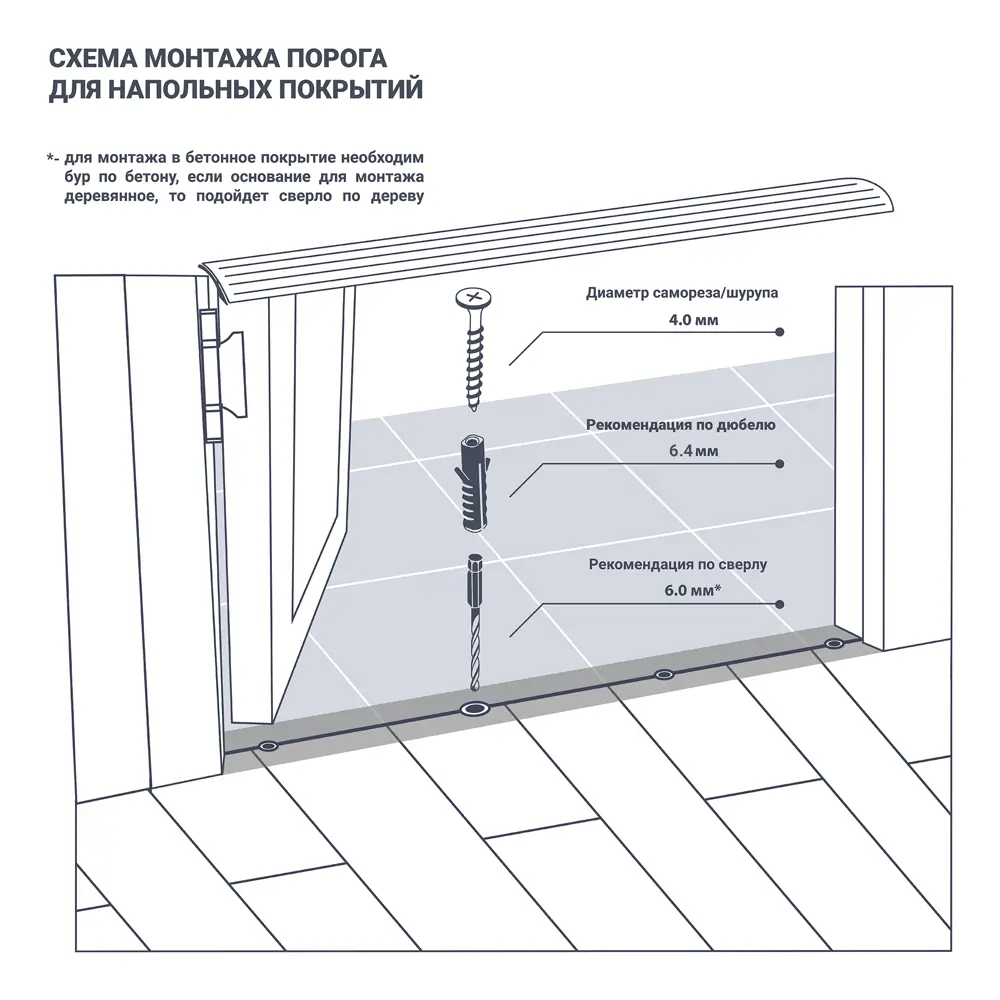 СХЕМА МОНТАЖА ПОРОГА
ДЛЯ НАПОЛЬНЫХ ПОКРЫТИЙ

*- для монтажа в бетонное покрытие необходим бур по бетону, если основание для монтажа деревянное, то подойдет сверло по дереву

Диаметр самореза/шурупа
4.0 мм

Рекомендация по дюбелю
6.4 мм

Рекомендация по сверлу
6.0 мм*