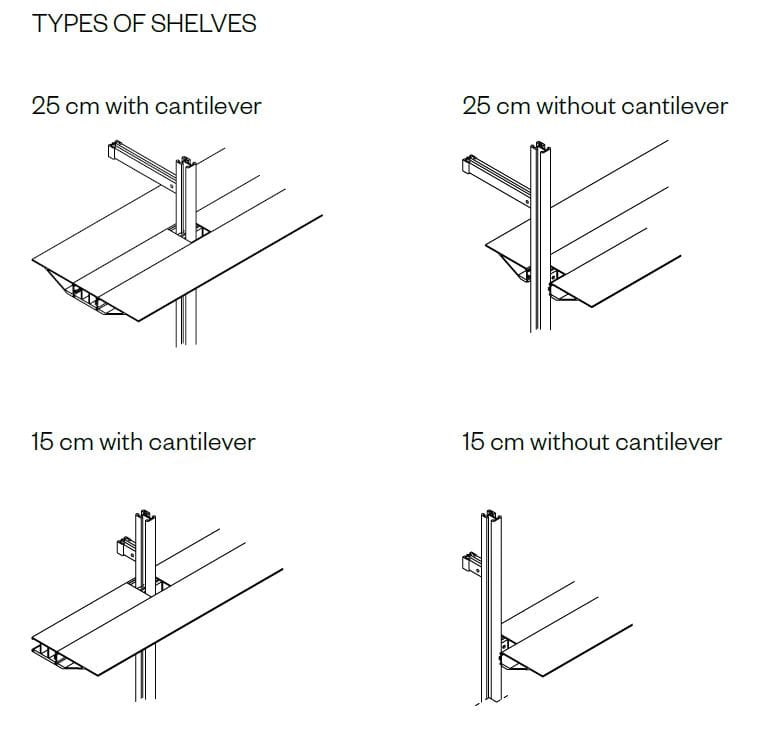 TYPES OF SHELVES

25 cm with cantilever

25 cm without cantilever

15 cm with cantilever

15 cm without cantilever