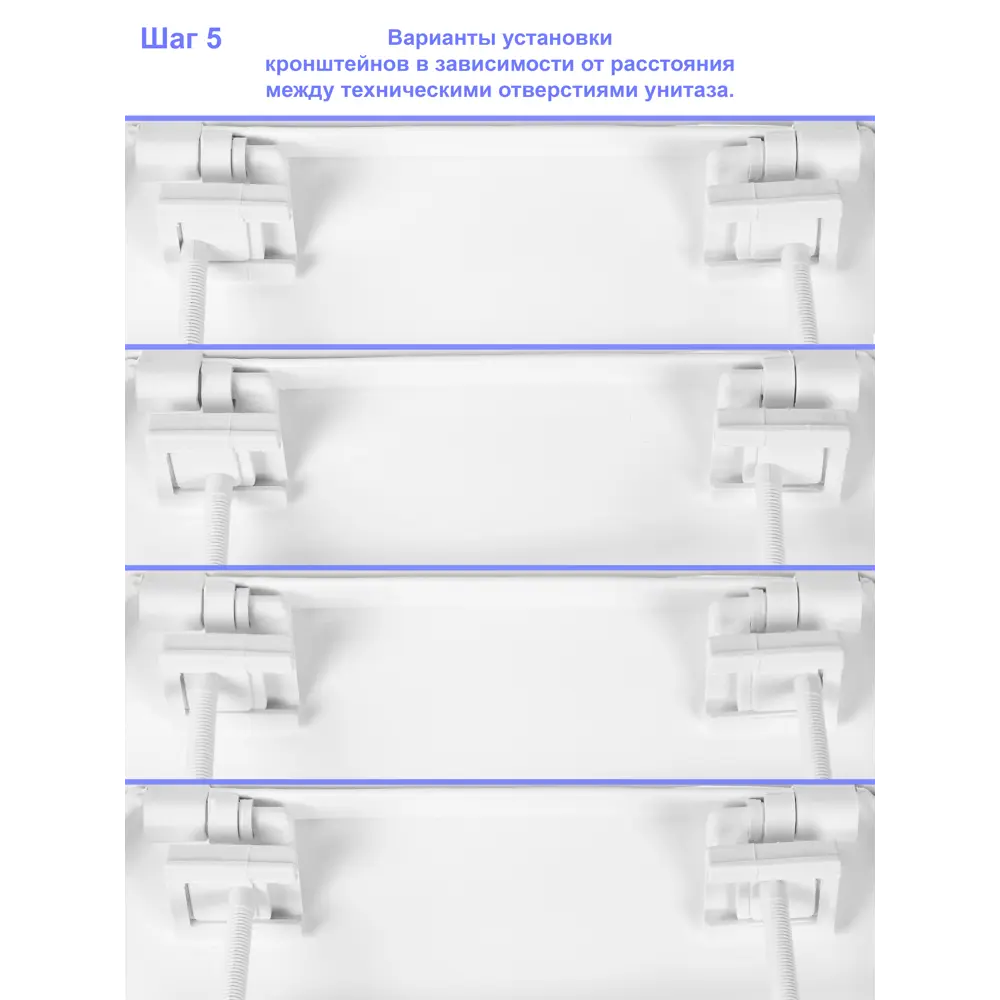 Шаг 5

Варианты установки кронштейнов в зависимости от расстояния между техническими отверстиями унитаза.