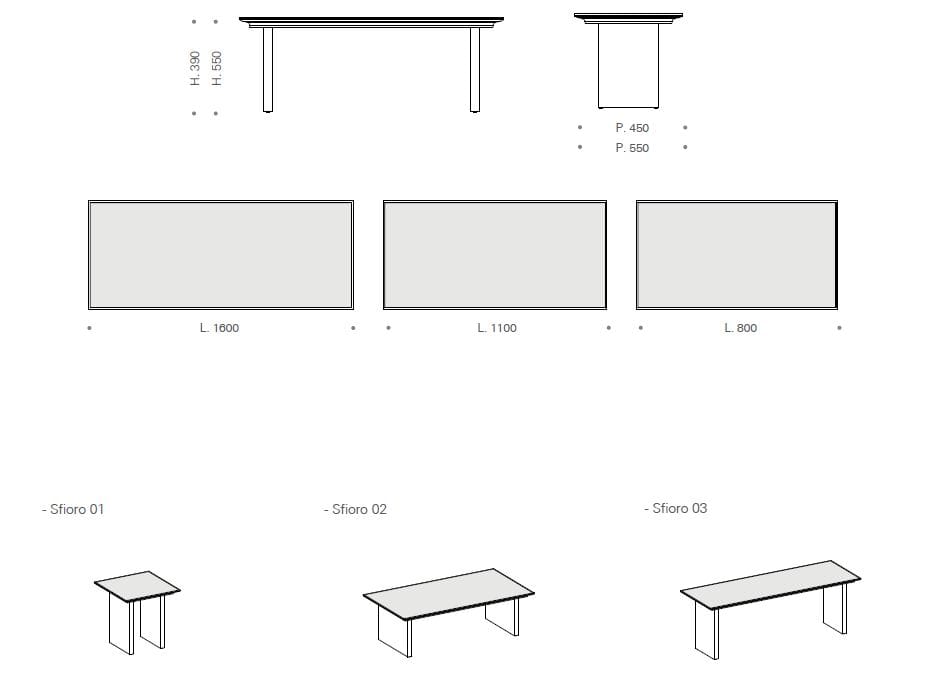 H. 390
H. 550

P. 450
P. 550

L. 1600

L. 1100

L. 800

- Sfioro 01

- Sfioro 02

- Sfioro 03