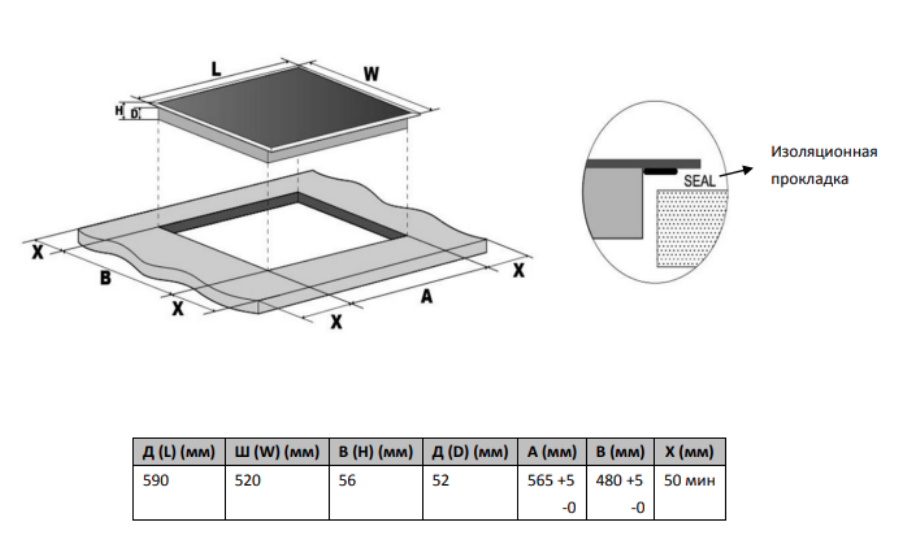 L
W
H
D
X
B
X
X
A
X

SEAL
Изоляционная прокладка

| Д (L) (мм) | Ш (W) (мм) | В (H) (мм) | Д (D) (мм) | A (мм) | B (мм) | X (мм) |
|---|---|---|---|---|---|---|
| 590 | 520 | 56 | 52 | 565 +5 -0 | 480 +5 -0 | 50 мин |