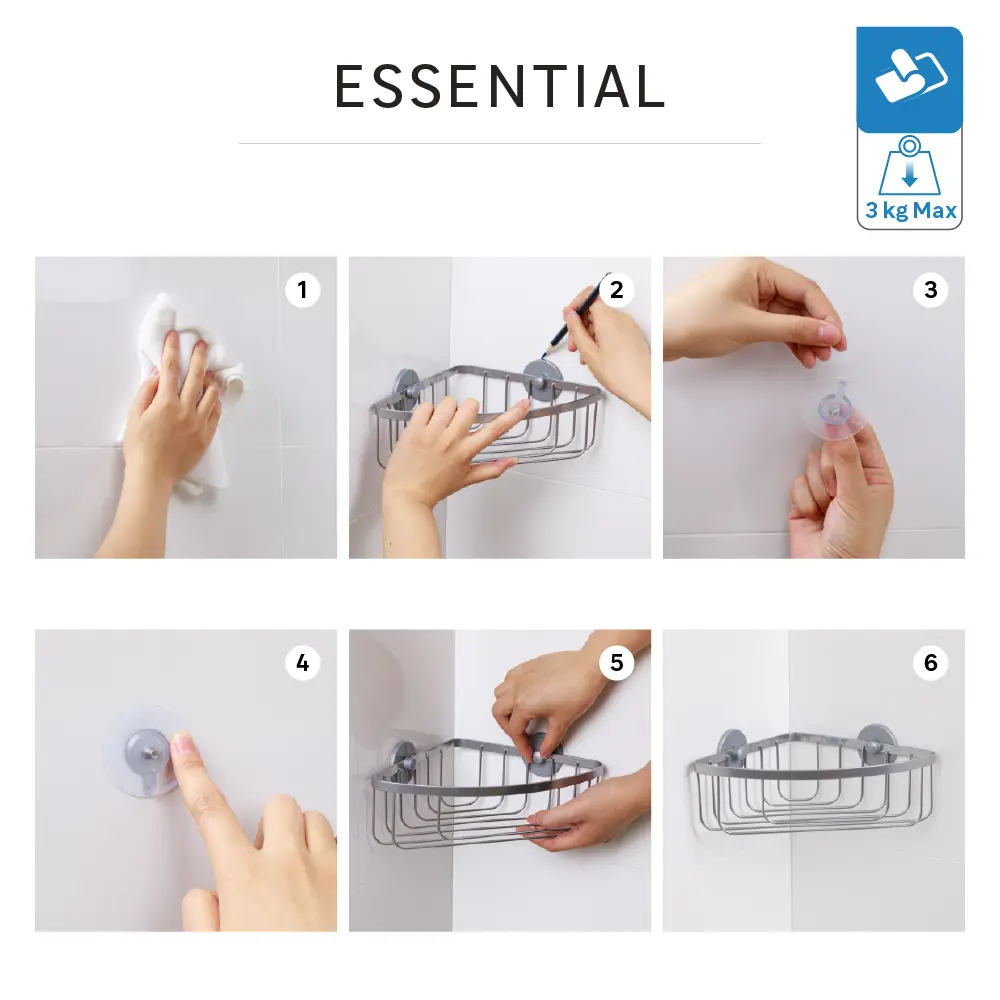 ESSENTIAL

3 kg Max

1

2

3

4

5

6