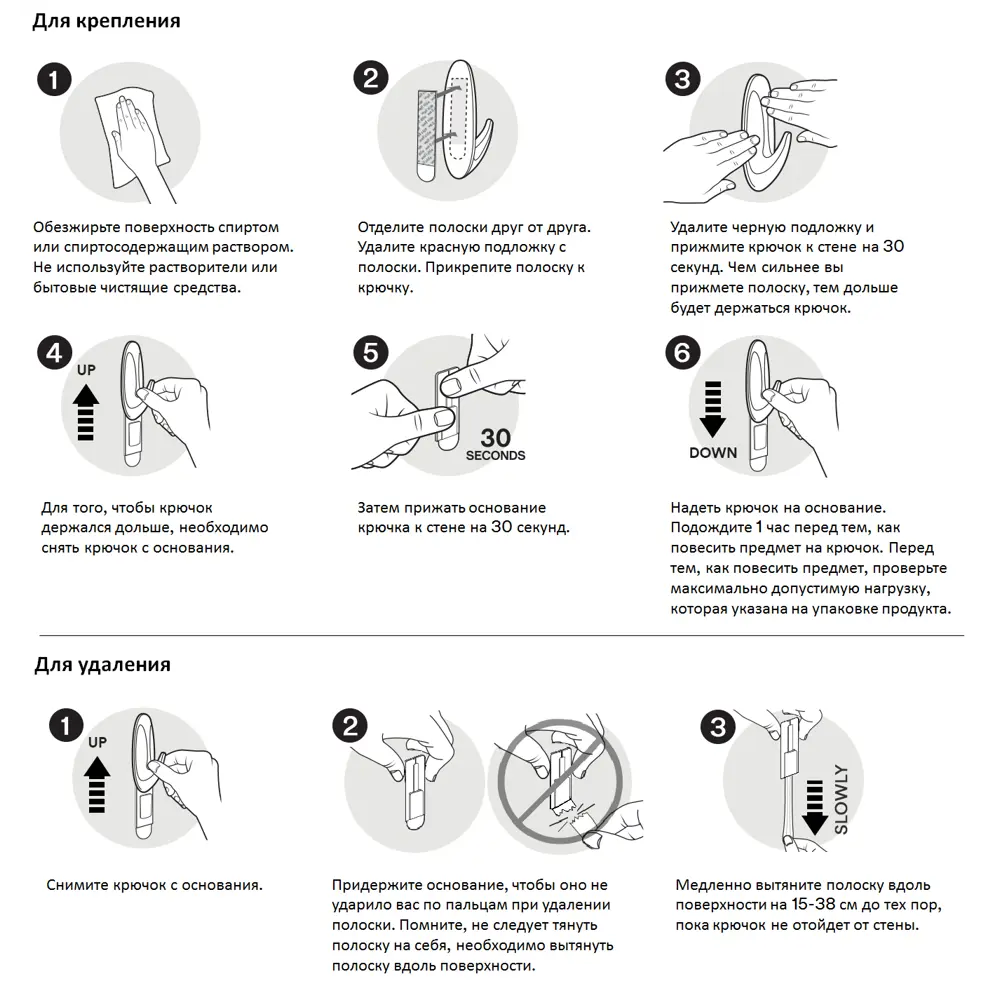 Для крепления

1

Обезжирьте поверхность спиртом или спиртосодержащим раствором. Не используйте растворители или бытовые чистящие средства.

2

Отделите полоски друг от друга. Удалите красную подложку с полоски. Прикрепите полоску к крючку.

3

Удалите черную подложку и прижмите крючок к стене на 30 секунд. Чем сильнее вы прижмете полоску, тем дольше будет держаться крючок.

4

UP

Для того, чтобы крючок держался дольше, необходимо снять крючок с основания.

5

30 SECONDS

Затем прижать основание крючка к стене на 30 секунд.

6

DOWN

Надеть крючок на основание. Подождите 1 час перед тем, как повесить предмет на крючок. Перед тем, как повесить предмет, проверьте максимально допустимую нагрузку, которая указана на упаковке продукта.

Для удаления

1

UP

Снимите крючок с основания.

2

Придержите основание, чтобы оно не ударило вас по пальцам при удалении полоски. Помните, не следует тянуть полоску на себя, необходимо вытянуть полоску вдоль поверхности.

3

SLOWLY

Медленно вытяните полоску вдоль поверхности на 15-38 см до тех пор, пока крючок не отойдет от стены.