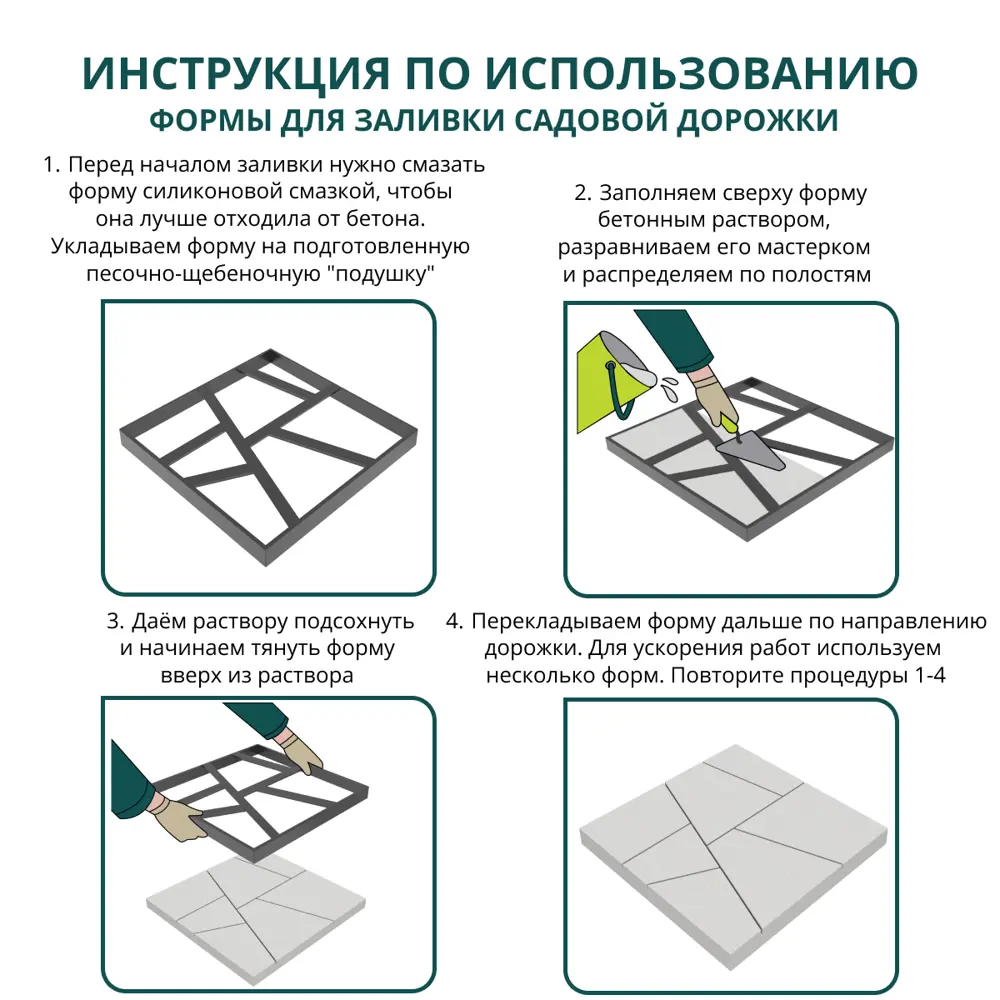 ИНСТРУКЦИЯ ПО ИСПОЛЬЗОВАНИЮ
ФОРМЫ ДЛЯ ЗАЛИВКИ САДОВОЙ ДОРОЖКИ

1. Перед началом заливки нужно смазать форму силиконовой смазкой, чтобы она лучше отходила от бетона. Укладываем форму на подготовленную песочно-щебеночную "подушку"

2. Заполняем сверху форму бетонным раствором, разравниваем его мастерком и распределяем по полостям

3. Даём раствору подсохнуть и начинаем тянуть форму вверх из раствора

4. Перекладываем форму дальше по направлению дорожки. Для ускорения работ используем несколько форм. Повторите процедуры 1-4