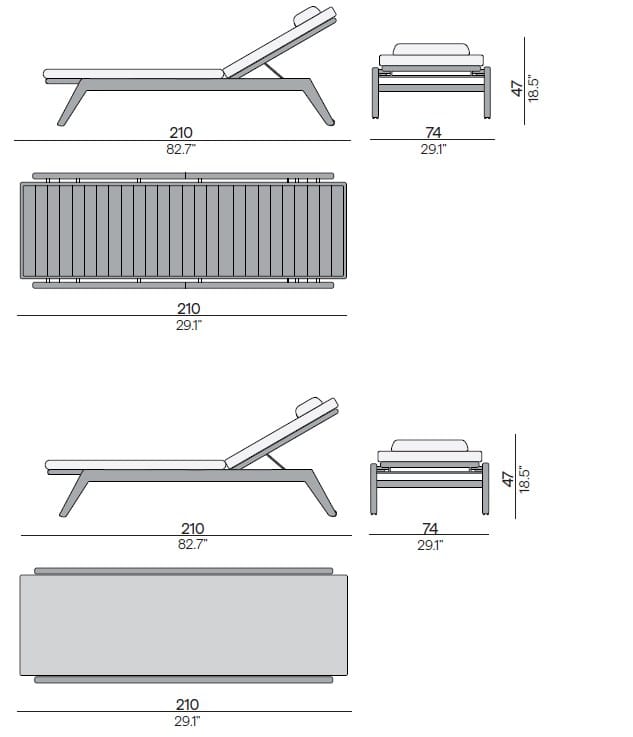 210
82.7"

74
29.1"

47
18.5"

210
29.1"

210
82.7"

74
29.1"

47
18.5"

210
29.1"