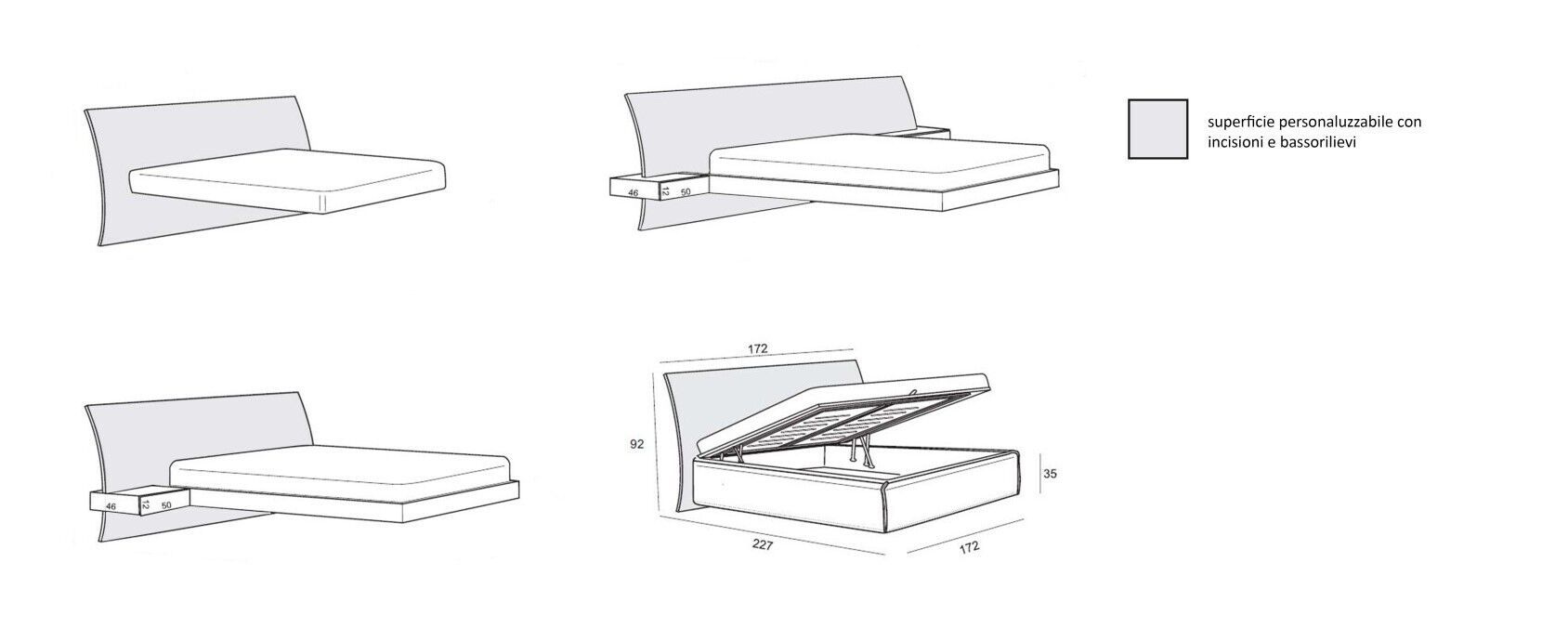 46
12
50

superficie personaluzzabile con incisioni e bassorilievi

46
12
50

172
92
35
227
172