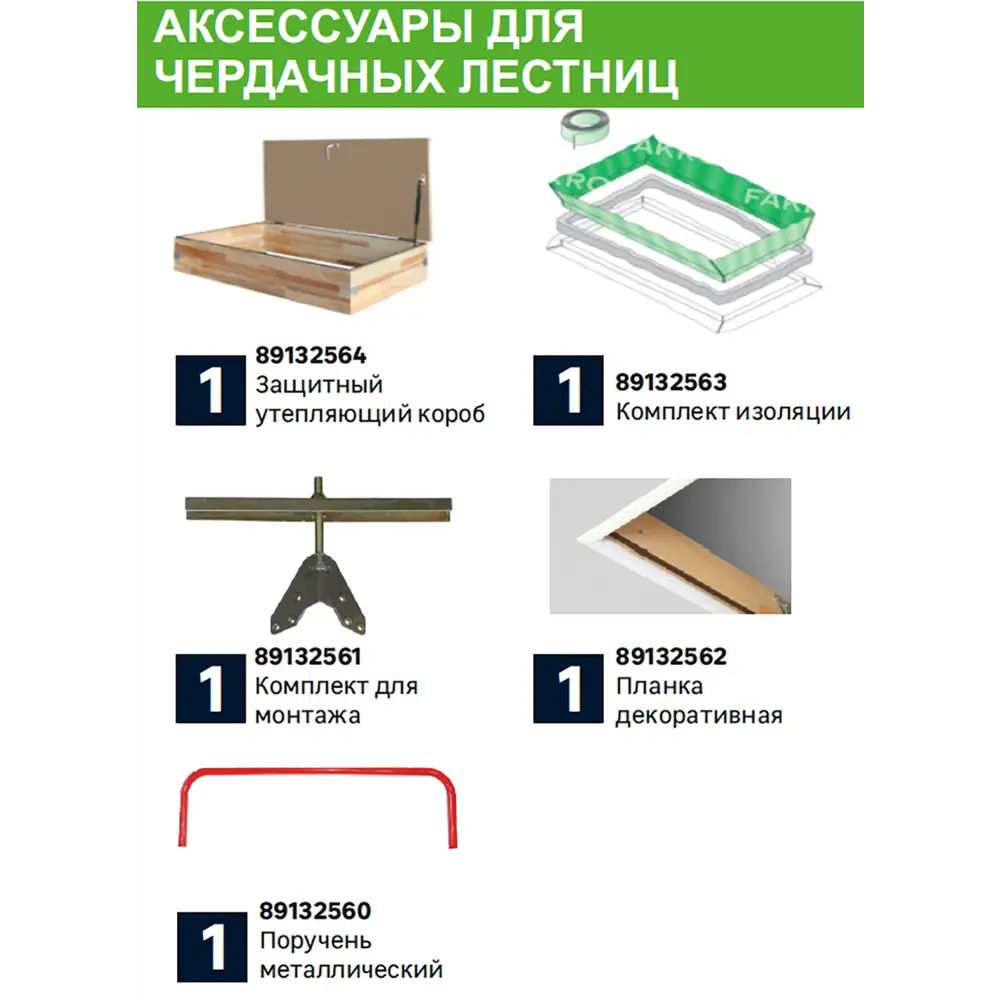 АКСЕССУАРЫ ДЛЯ ЧЕРДАЧНЫХ ЛЕСТНИЦ

1
89132564
Защитный утепляющий короб

1
89132563
Комплект изоляции

1
89132561
Комплект для монтажа

1
89132562
Планка декоративная

1
89132560
Поручень металлический