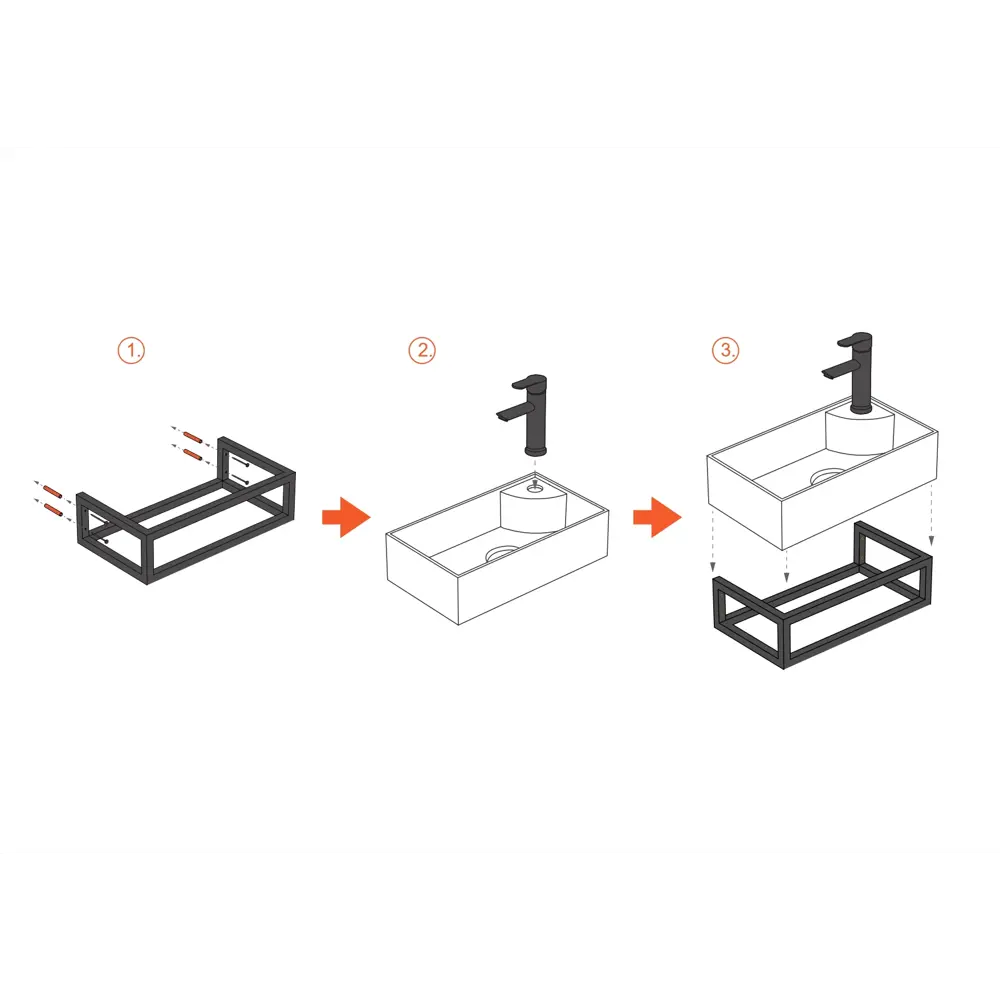 1.

2.

3.