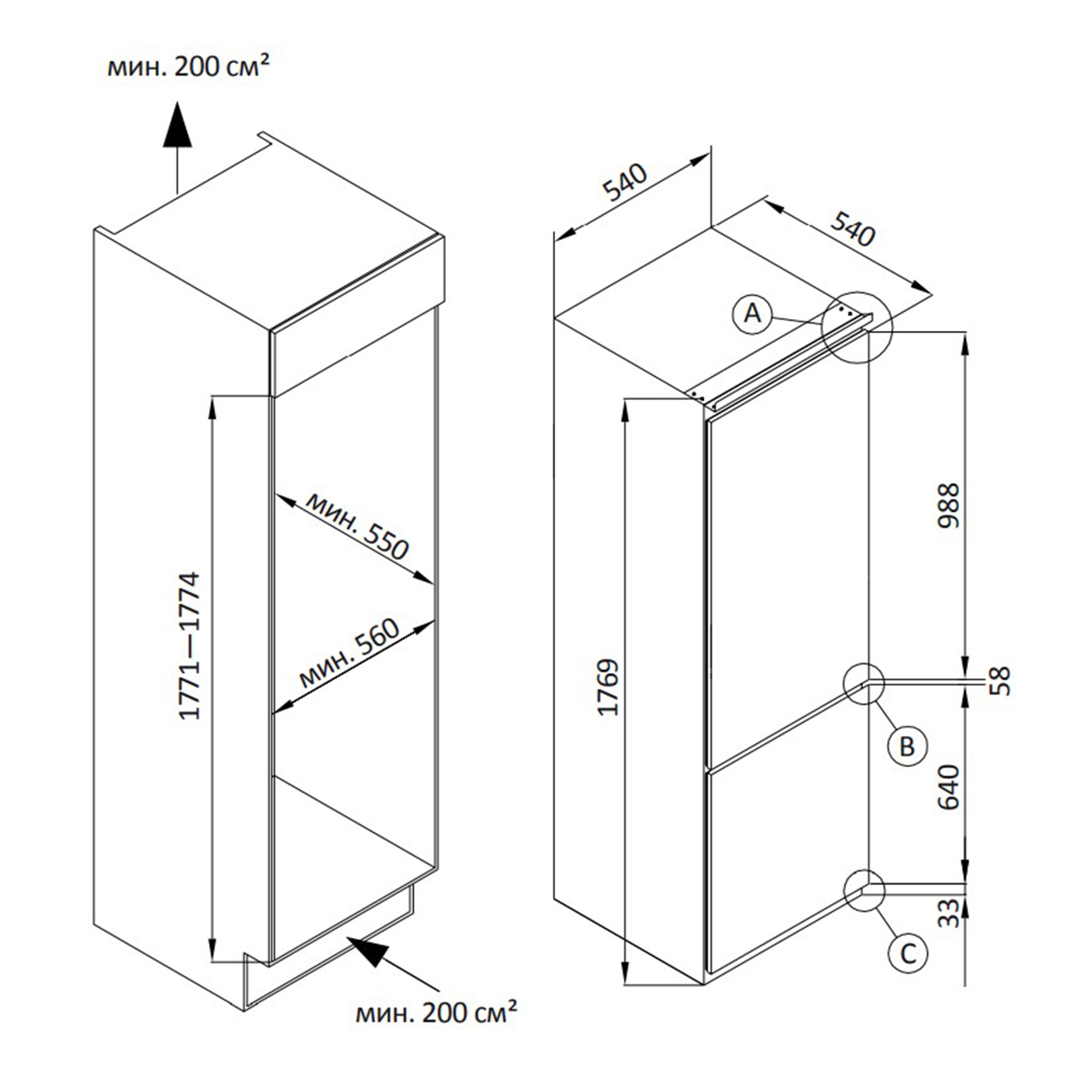 мин. 200 см²

1771—1774

мин. 550

мин. 560

мин. 200 см²

540

540

A

1769

988

58

B

640

33

C