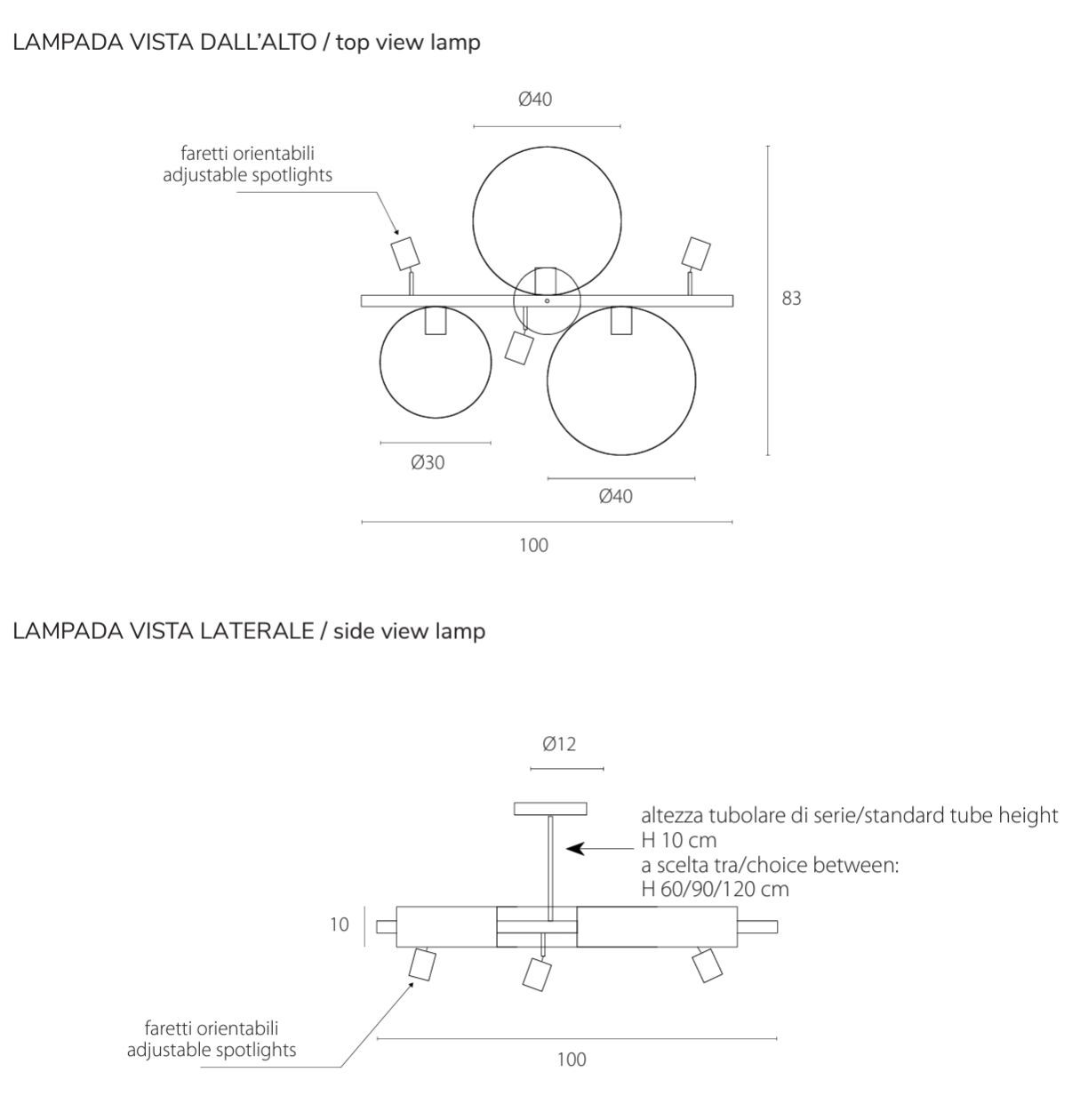 LAMPADA VISTA DALL'ALTO / top view lamp

Ø40

faretti orientabili
adjustable spotlights

83

Ø30

Ø40

100

LAMPADA VISTA LATERALE / side view lamp

Ø12

altezza tubolare di serie/standard tube height
H 10 cm
a scelta tra/choice between:
H 60/90/120 cm

10

faretti orientabili
adjustable spotlights

100