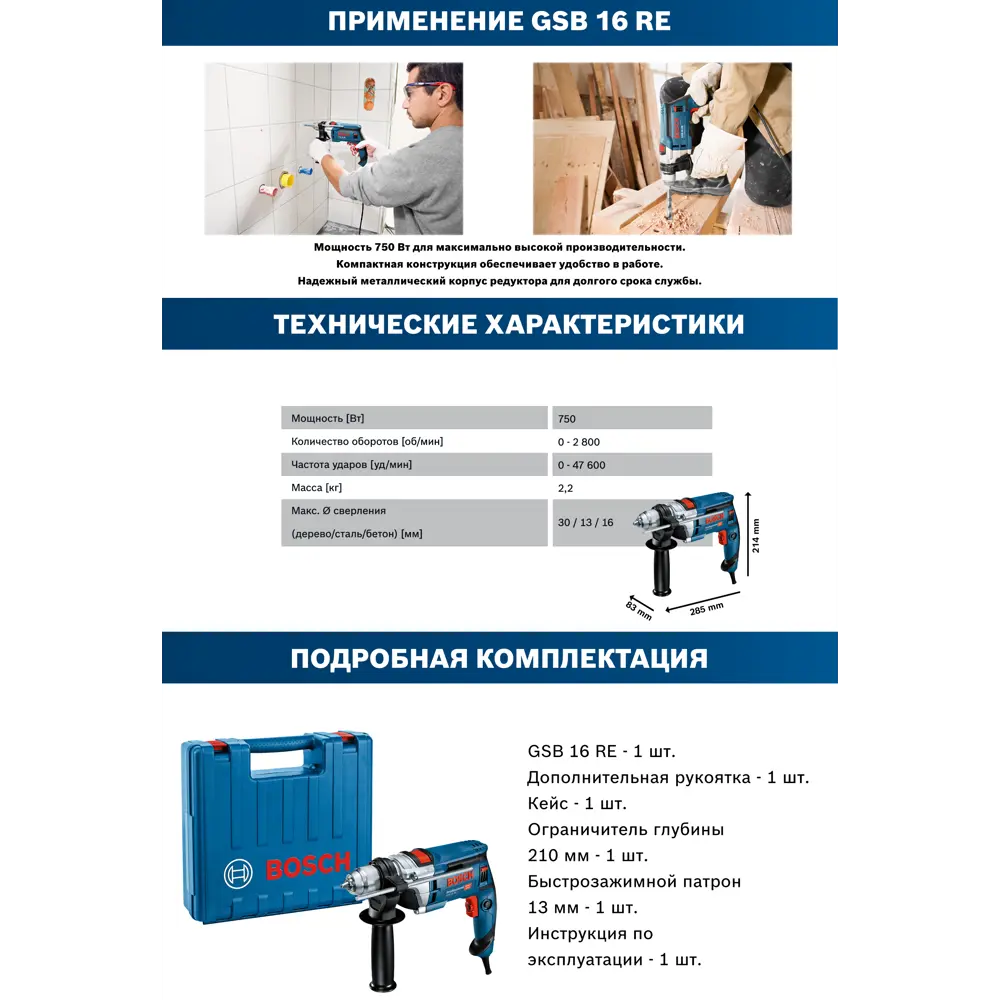 ПРИМЕНЕНИЕ GSB 16 RE

Мощность 750 Вт для максимально высокой производительности.
Компактная конструкция обеспечивает удобство в работе.
Надежный металлический корпус редуктора для долгого срока службы.

ТЕХНИЧЕСКИЕ ХАРАКТЕРИСТИКИ

| Мощность [Вт] | 750 |
|---|---|
| Количество оборотов [об/мин] | 0 - 2 800 |
| Частота ударов [уд/мин] | 0 - 47 600 |
| Масса [кг] | 2,2 |
| Макс. Ø сверления (дерево/сталь/бетон) [мм] | 30 / 13 / 16 |

214 mm
83 mm
285 mm

ПОДРОБНАЯ КОМПЛЕКТАЦИЯ

BOSCH

BOSCH

GSB 16 RE - 1 шт.
Дополнительная рукоятка - 1 шт.
Кейс - 1 шт.
Ограничитель глубины 210 мм - 1 шт.
Быстрозажимной патрон 13 мм - 1 шт.
Инструкция по эксплуатации - 1 шт.