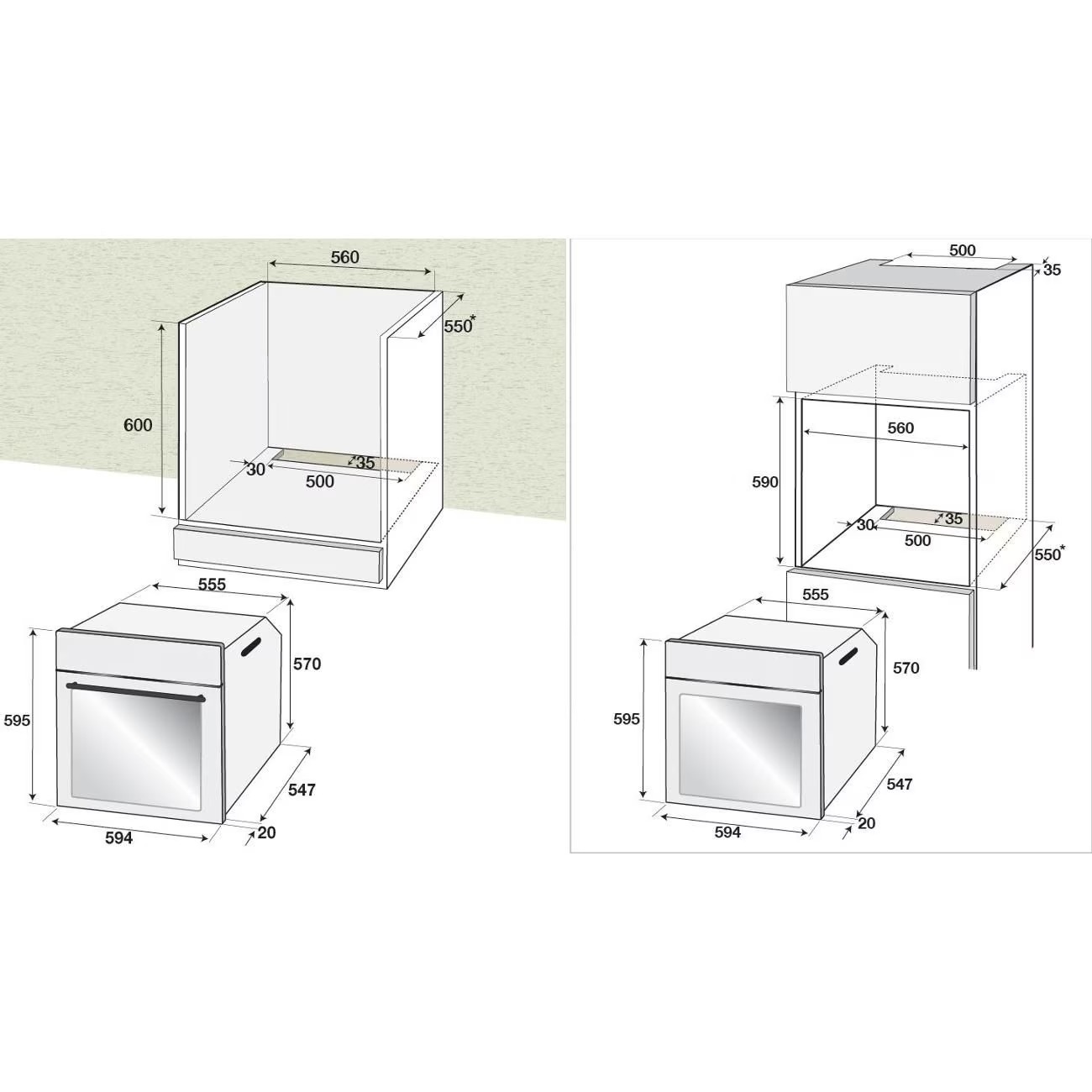 560
550*
600
30
35
500
555
570
595
547
594
20

500
35
560
590
30
35
500
550*
555
570
595
547
594
20