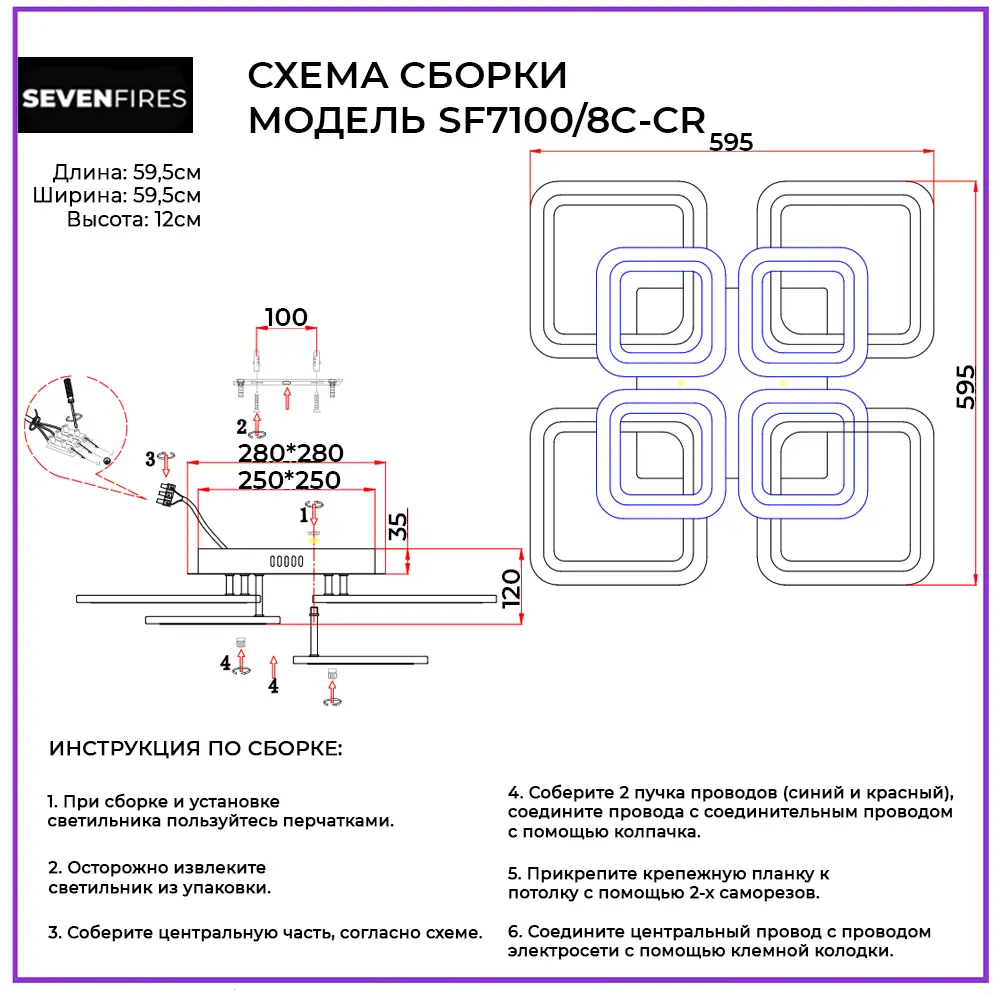 SEVENFIRES

СХЕМА СБОРКИ
МОДЕЛЬ SF7100/8C-CR

Длина: 59,5см
Ширина: 59,5см
Высота: 12см

595

595

100

2

3

280*280
250*250

1

35

120

4

4

ИНСТРУКЦИЯ ПО СБОРКЕ:

1. При сборке и установке светильника пользуйтесь перчатками.

2. Осторожно извлеките светильник из упаковки.

3. Соберите центральную часть, согласно схеме.

4. Соберите 2 пучка проводов (синий и красный), соедините провода с соединительным проводом с помощью колпачка.

5. Прикрепите крепежную планку к потолку с помощью 2-х саморезов.

6. Соедините центральный провод с проводом электросети с помощью клемной колодки.