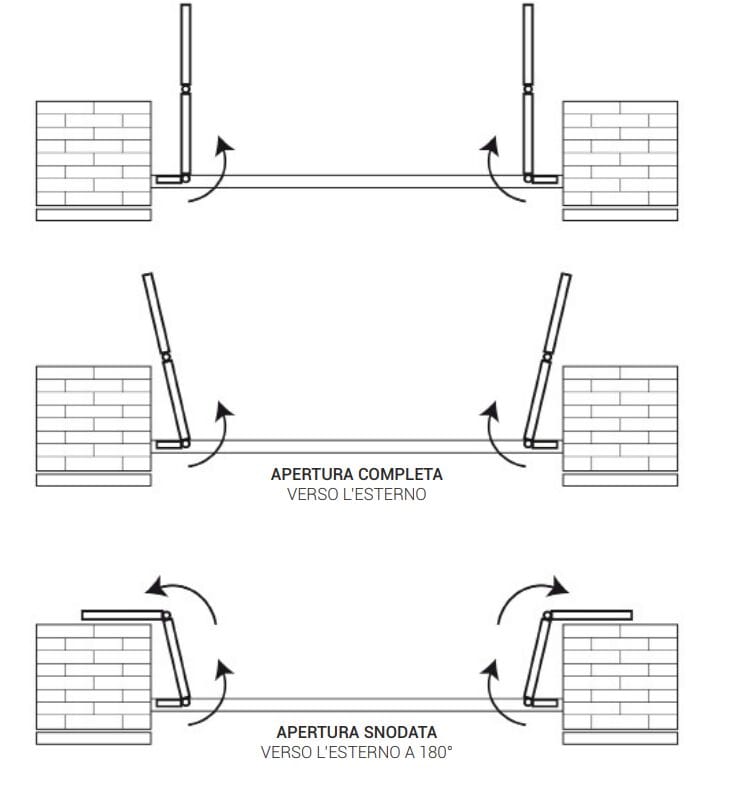 APERTURA COMPLETA
VERSO L'ESTERNO

APERTURA SNODATA
VERSO L'ESTERNO A 180°