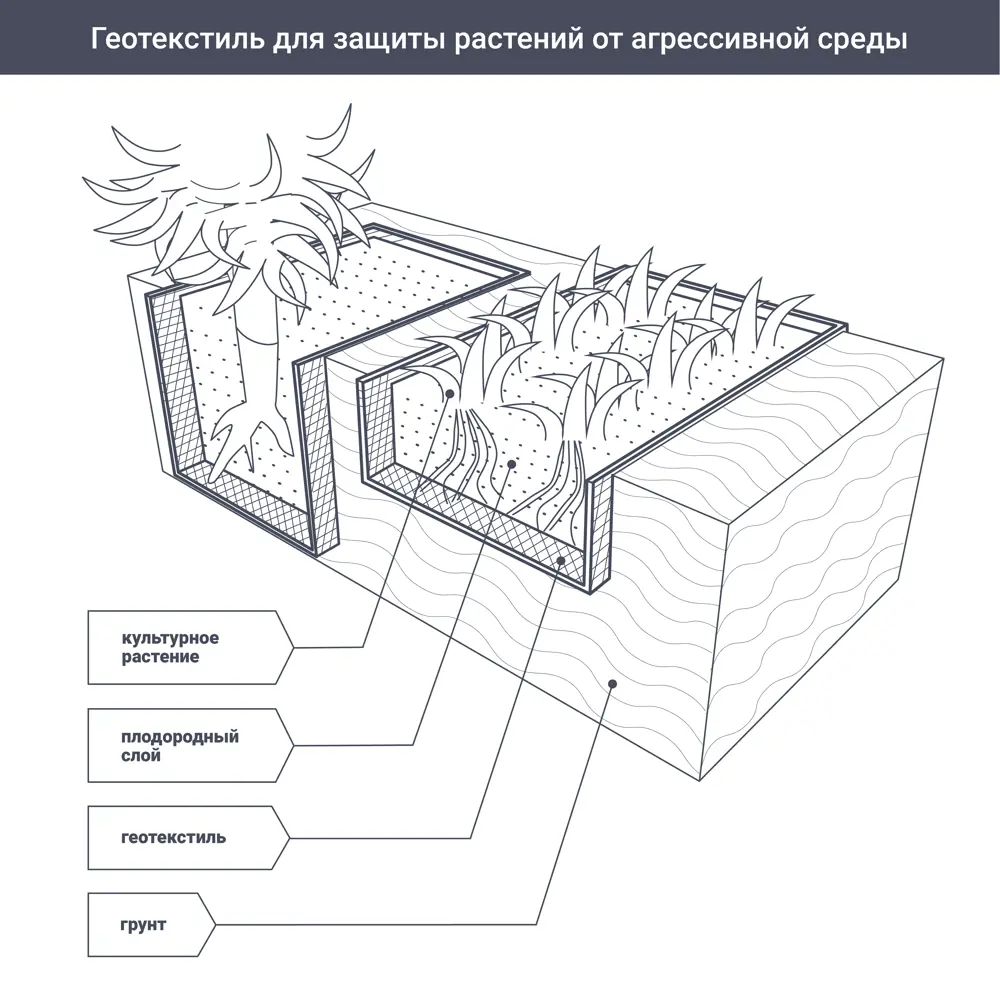 Геотекстиль для защиты растений от агрессивной среды

культурное растение

плодородный слой

геотекстиль

грунт