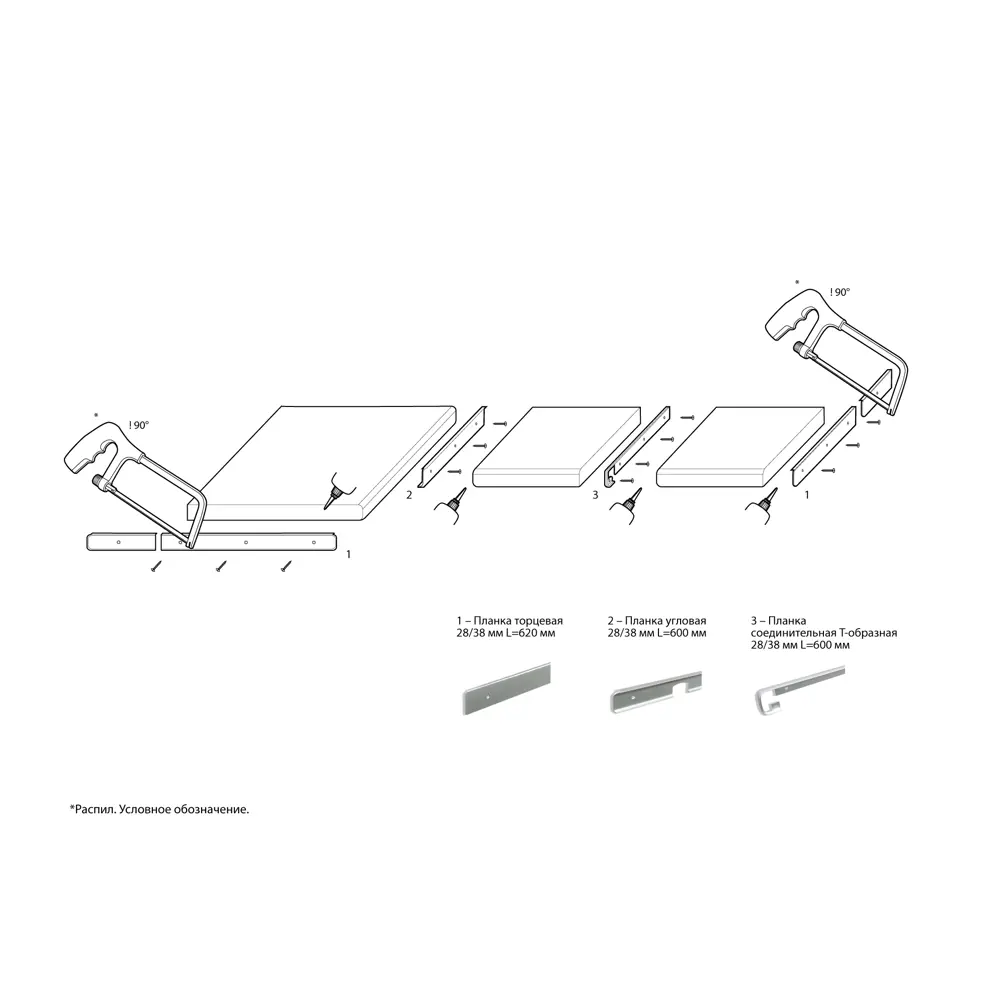 * ! 90°

* ! 90°

2

3

1

1

1 – Планка торцевая
28/38 мм L=620 мм

2 – Планка угловая
28/38 мм L=600 мм

3 – Планка
соединительная Т-образная
28/38 мм L=600 мм

*Распил. Условное обозначение.