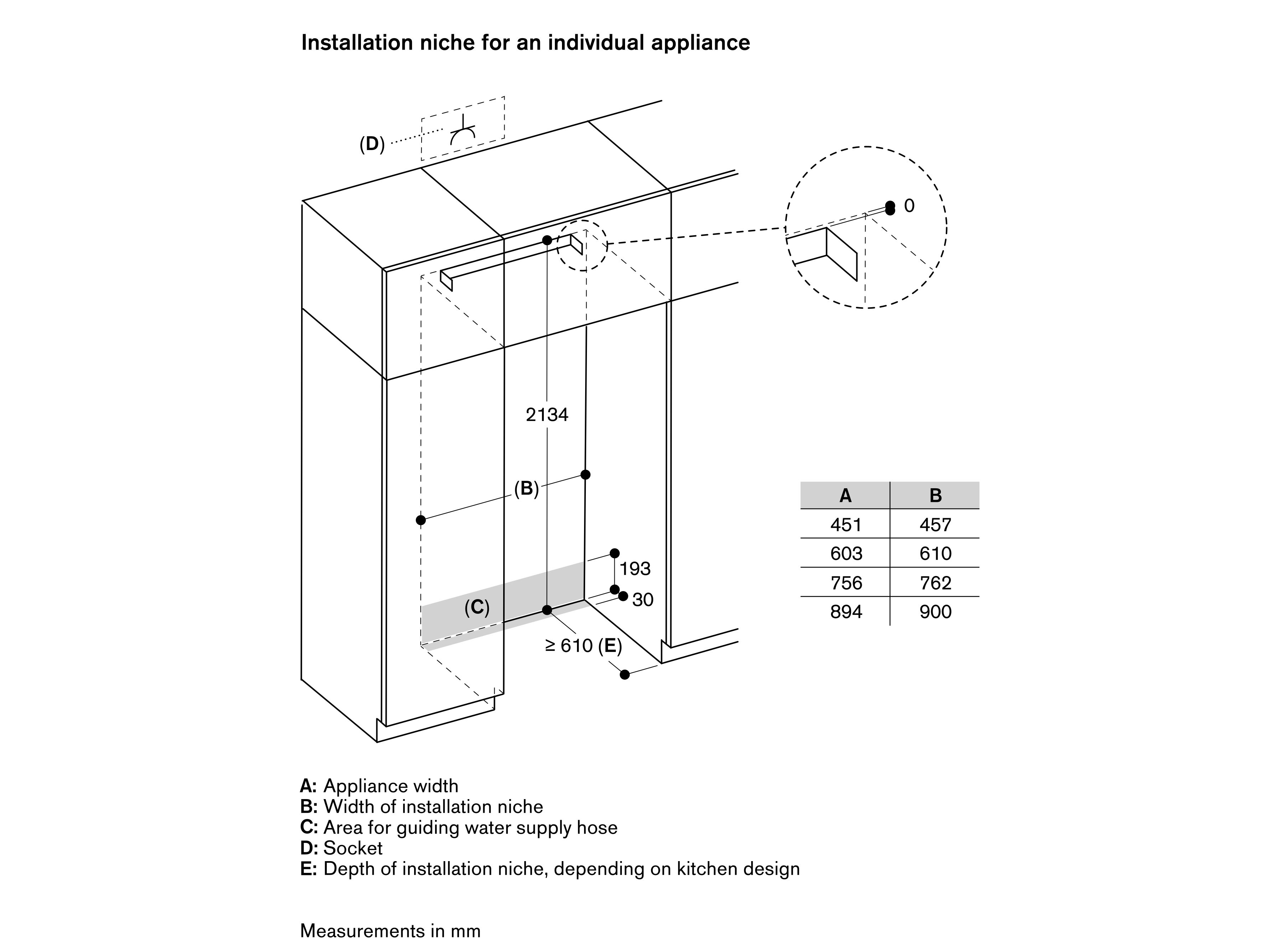 Installation niche for an individual appliance

(D)

0

2134

(B)

193

30

(C)

≥ 610 (E)

| A | B |
|---|---|
| 451 | 457 |
| 603 | 610 |
| 756 | 762 |
| 894 | 900 |

A: Appliance width
B: Width of installation niche
C: Area for guiding water supply hose
D: Socket
E: Depth of installation niche, depending on kitchen design

Measurements in mm