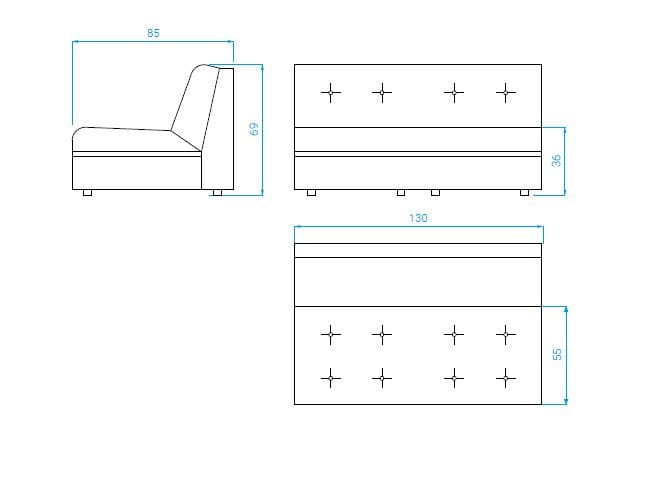 85

69

36

130

55