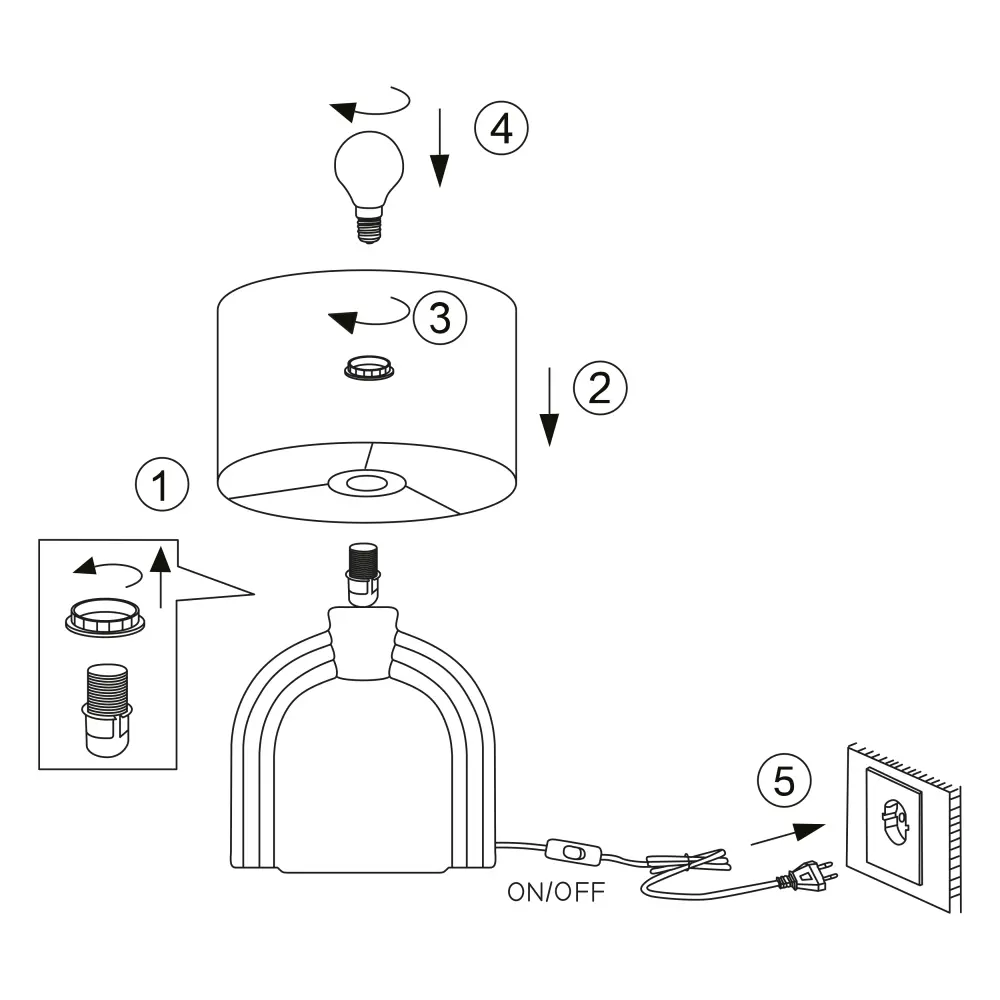 4

3

2

1

5

ON/OFF