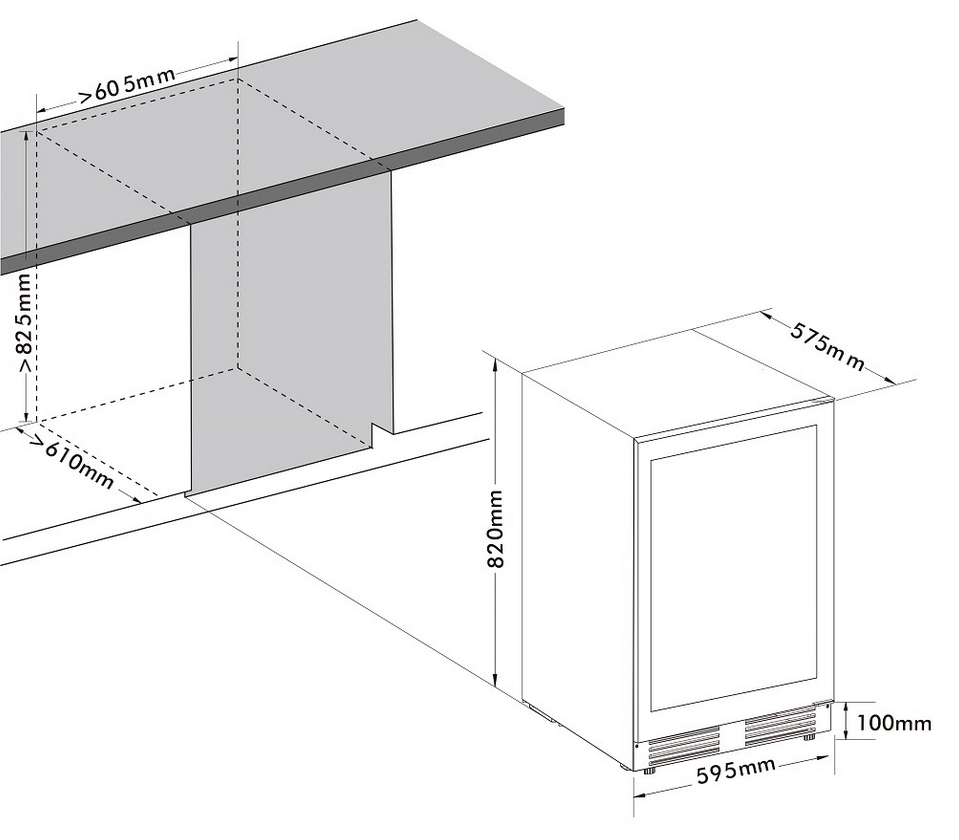 >605mm
>825mm
>610mm
575mm
820mm
100mm
595mm