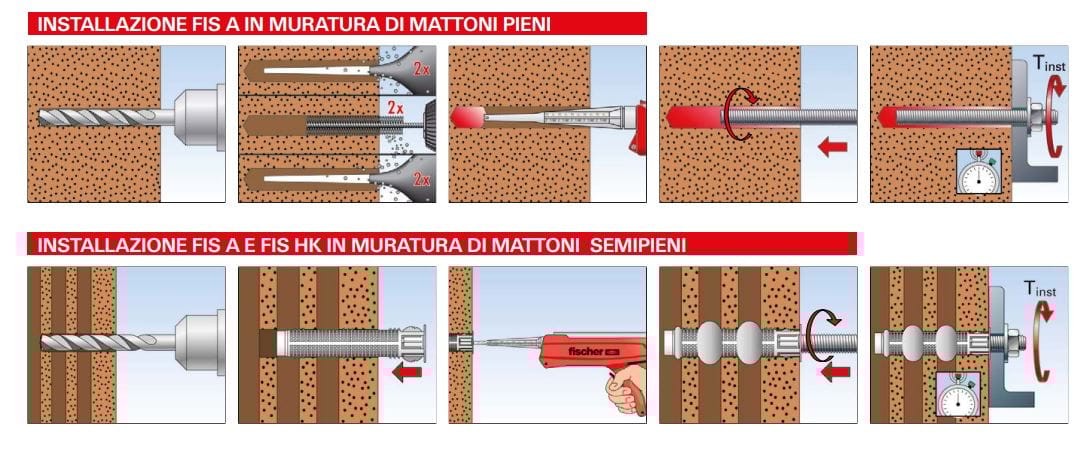 INSTALLAZIONE FIS A IN MURATURA DI MATTONI PIENI

2x

2x

2x

$T_{inst}$

INSTALLAZIONE FIS A E FIS HK IN MURATURA DI MATTONI SEMIPIENI

fischer

$T_{inst}$