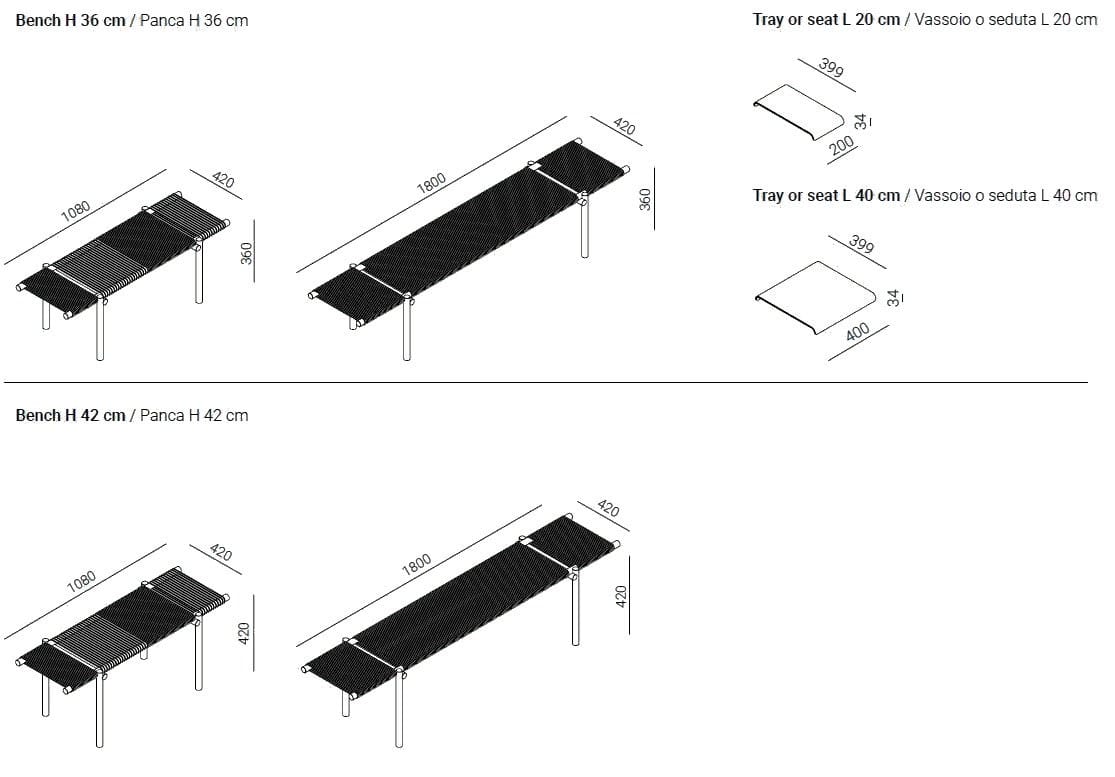 Bench H 36 cm / Panca H 36 cm

1080
420
360

1800
420
360

Tray or seat L 20 cm / Vassoio o seduta L 20 cm

399
34
200

Tray or seat L 40 cm / Vassoio o seduta L 40 cm

399
34
400

Bench H 42 cm / Panca H 42 cm

1080
420
420

1800
420
420