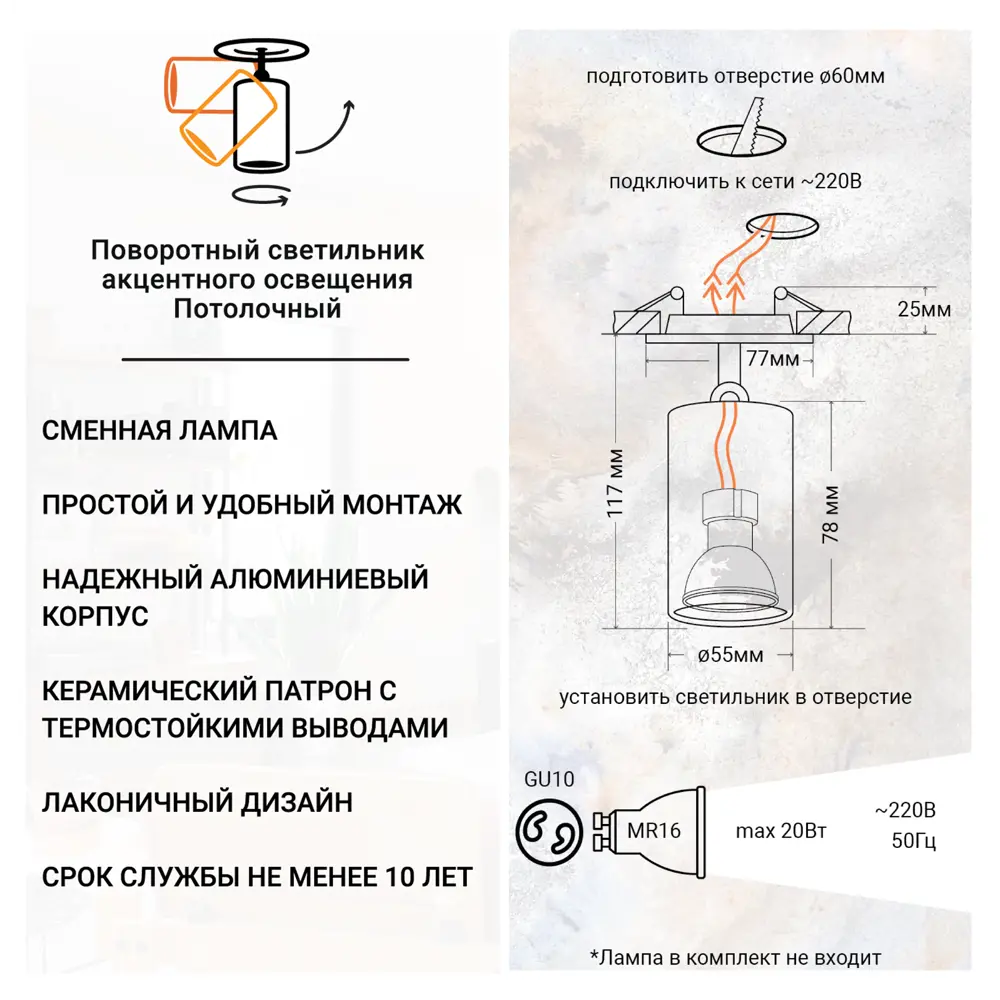 Поворотный светильник акцентного освещения Потолочный

СМЕННАЯ ЛАМПА

ПРОСТОЙ И УДОБНЫЙ МОНТАЖ

НАДЕЖНЫЙ АЛЮМИНИЕВЫЙ КОРПУС

КЕРАМИЧЕСКИЙ ПАТРОН С ТЕРМОСТОЙКИМИ ВЫВОДАМИ

ЛАКОНИЧНЫЙ ДИЗАЙН

СРОК СЛУЖБЫ НЕ МЕНЕЕ 10 ЛЕТ

подготовить отверстие ø60мм

подключить к сети ~220В

25мм

77мм

117 мм

78 мм

ø55мм

установить светильник в отверстие

GU10

MR16

max 20Вт

~220В
50Гц

*Лампа в комплект не входит