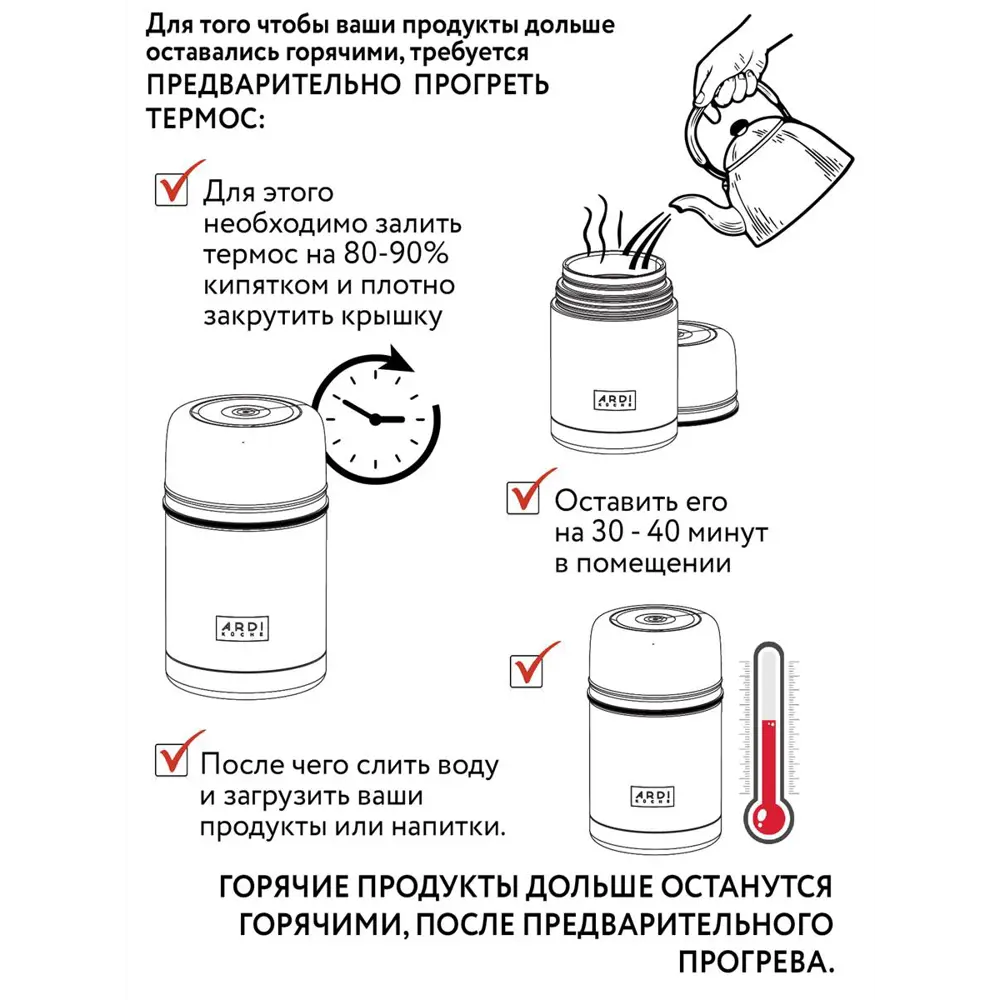 Для того чтобы ваши продукты дольше оставались горячими, требуется ПРЕДВАРИТЕЛЬНО ПРОГРЕТЬ ТЕРМОС:

Для этого необходимо залить термос на 80-90% кипятком и плотно закрутить крышку

ARDI KOCHE

ARDI KOCHE

Оставить его на 30 - 40 минут в помещении

ARDI KOCHE

После чего слить воду и загрузить ваши продукты или напитки.

ГОРЯЧИЕ ПРОДУКТЫ ДОЛЬШЕ ОСТАНУТСЯ ГОРЯЧИМИ, ПОСЛЕ ПРЕДВАРИТЕЛЬНОГО ПРОГРЕВА.