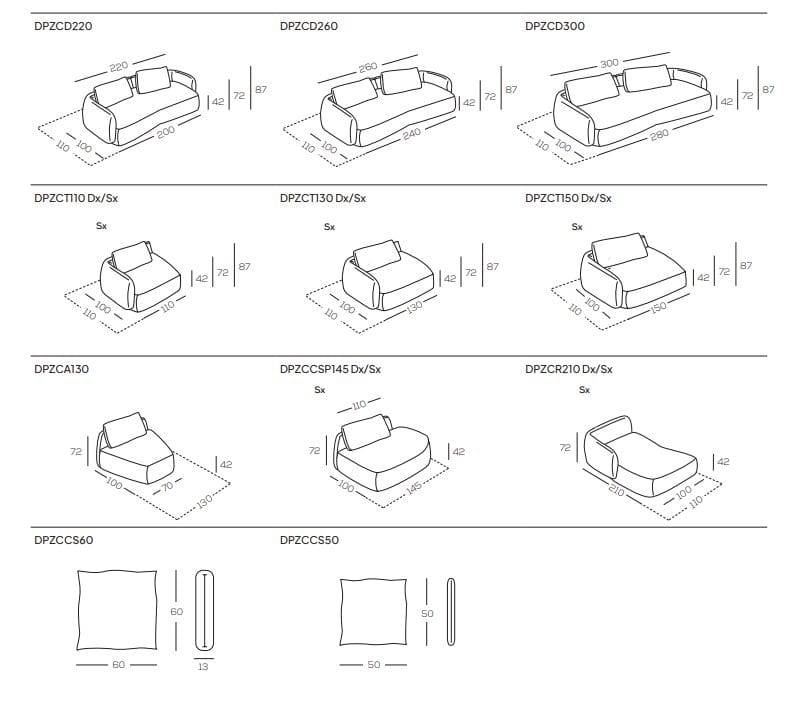 DPZCD220

220
42 72 87
110 100 200

DPZCD260

260
42 72 87
110 100 240

DPZCD300

300
42 72 87
110 100 280

DPZCT110 Dx/Sx

Sx
42 72 87
100 110 110

DPZCT130 Dx/Sx

Sx
42 72 87
100 110 130

DPZCT150 Dx/Sx

Sx
42 72 87
100 110 150

DPZCA130

72
42
100 70 130

DPZCCSP145 Dx/Sx

Sx
110
72
42
100 145

DPZCR210 Dx/Sx

Sx
72
42
210 100 110

DPZCCS60

60
60
13

DPZCCS50

50
50