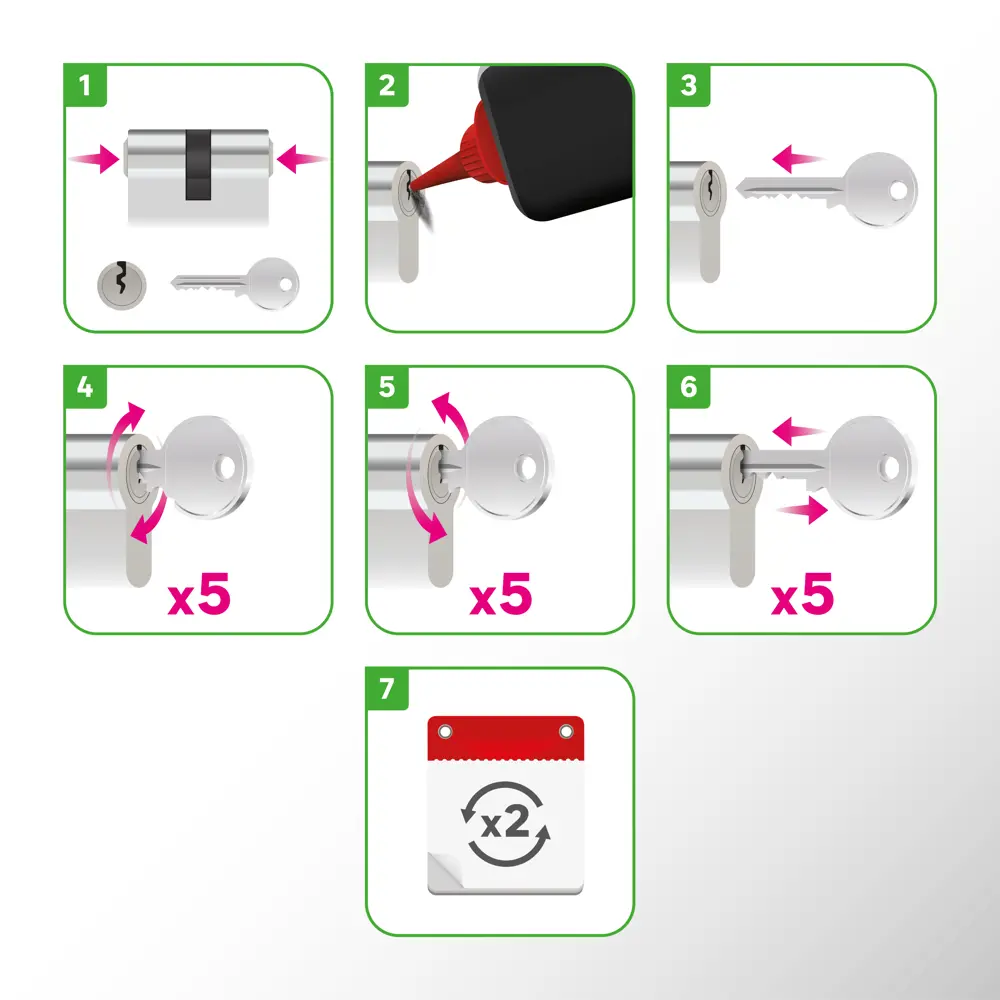 1

2

3

4

x5

5

x5

6

x5

7

x2