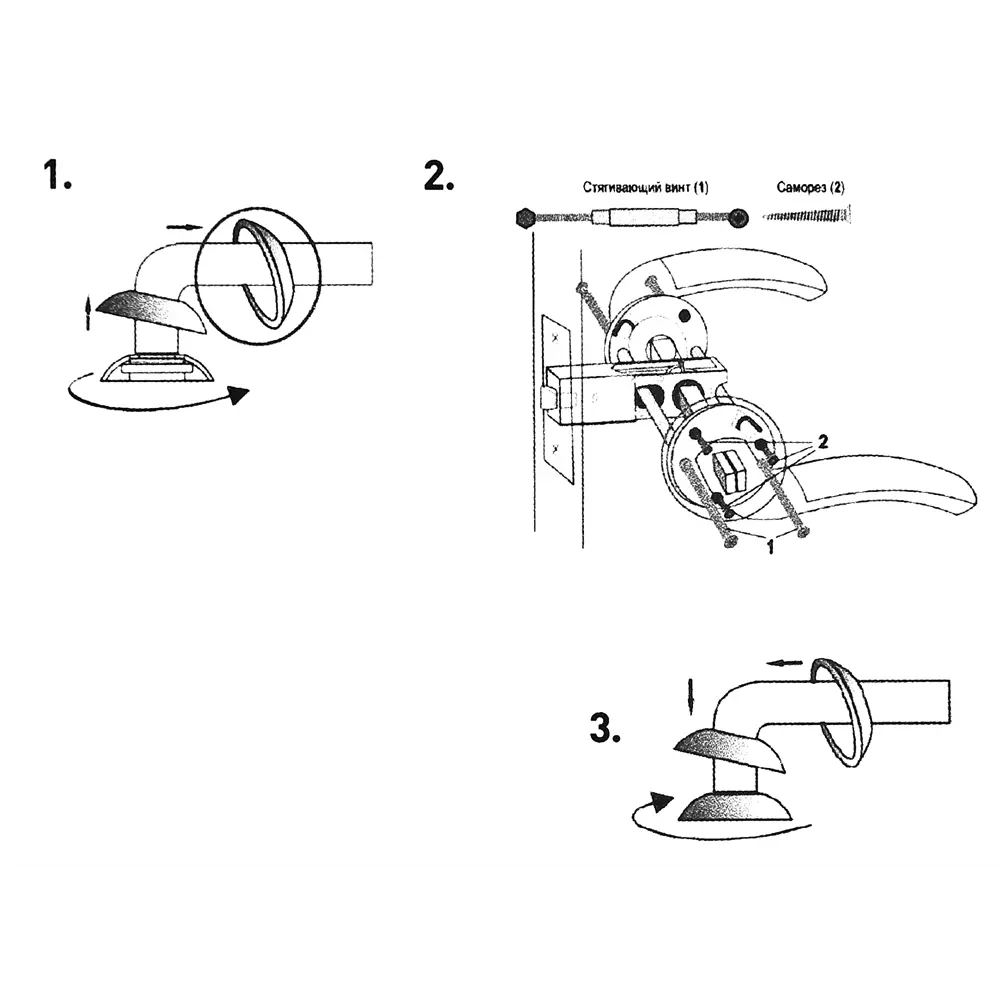 1.

2.

Стягивающий винт (1)

Саморез (2)

2

1

3.