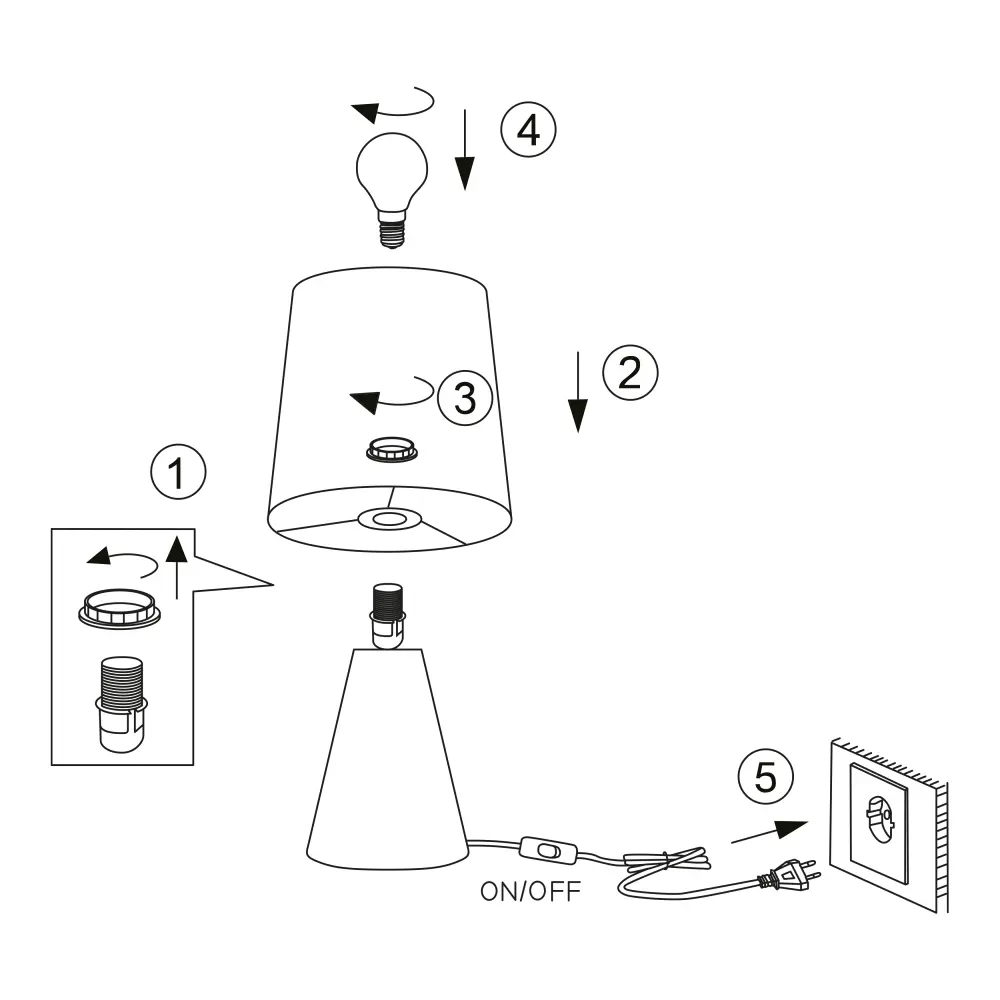 4

2

3

1

5

ON/OFF