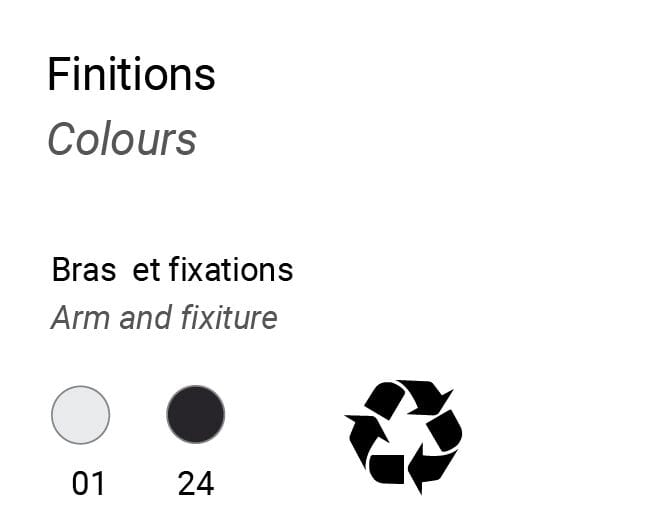 Finitions

Colours

Bras  et fixations

Arm and fixiture

01 24