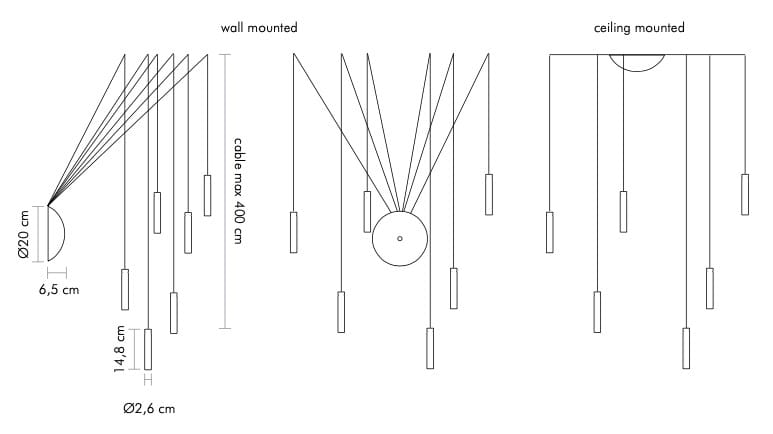 wall mounted

ceiling mounted

cable max 400 cm

Ø20 cm

6,5 cm

14,8 cm

Ø2,6 cm