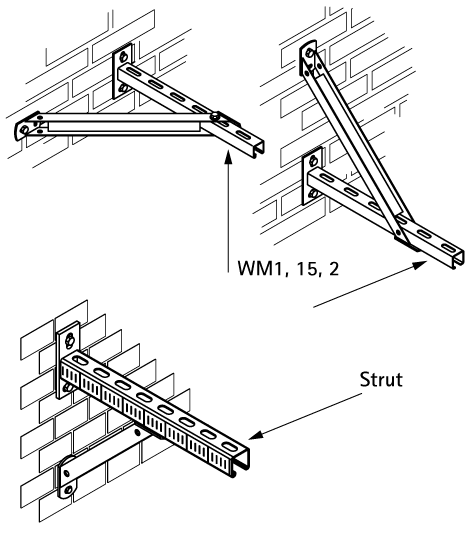 WM1, 15, 2

Strut