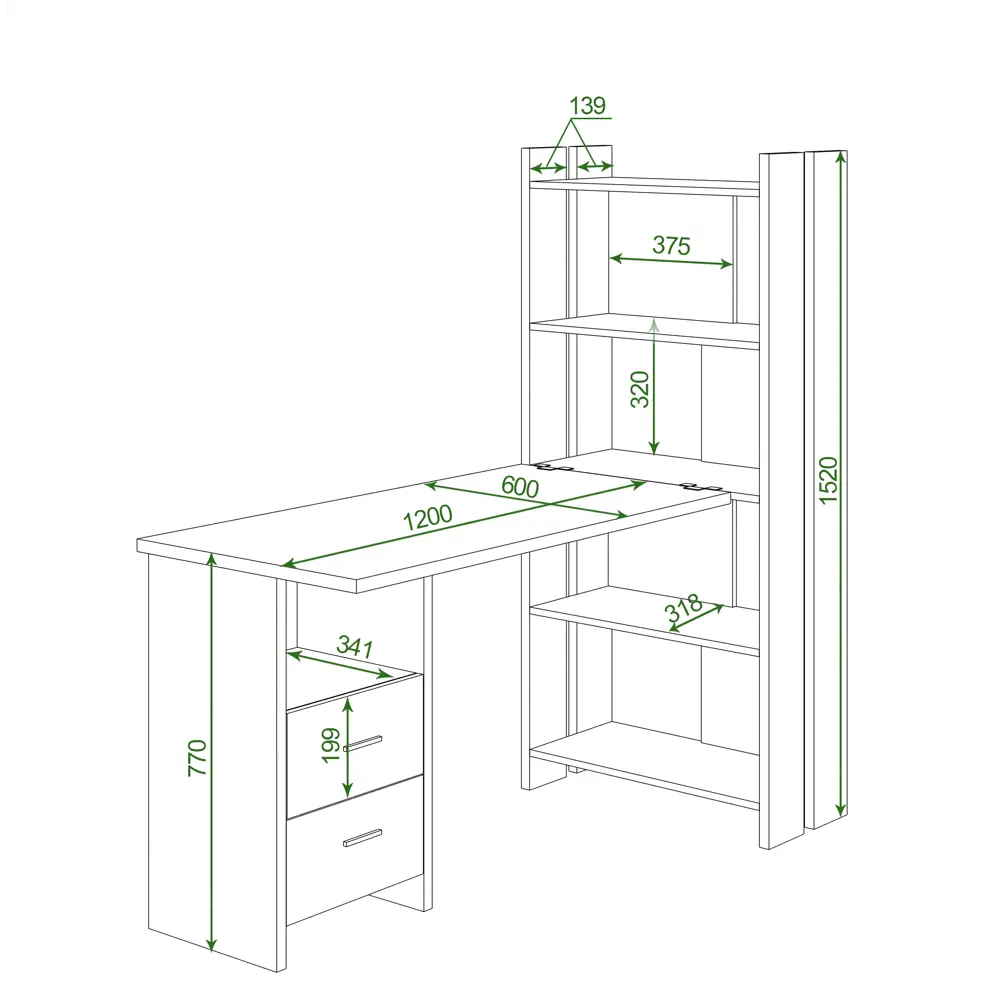 139
375
320
1520
600
1200
318
341
199
770