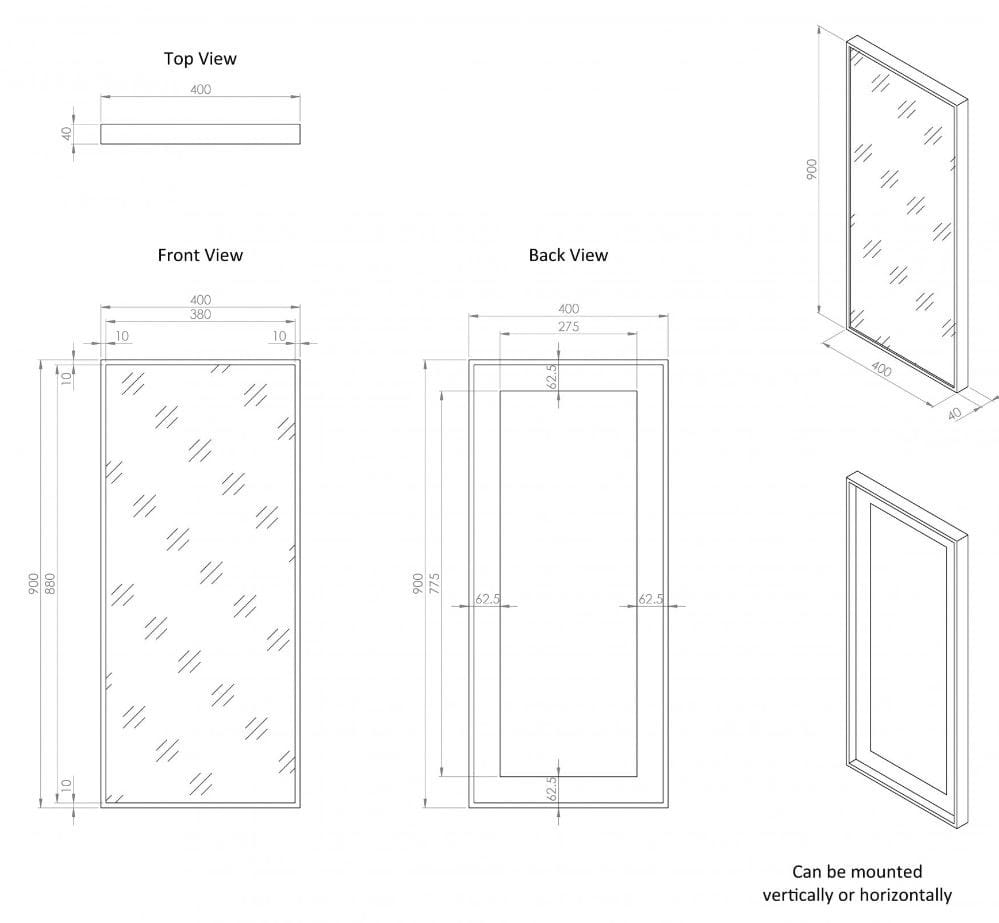 Top View

400

40

Front View

400
380
10
10
10
900
880
10

Back View

400
275
62.5
900
775
62.5
62.5
62.5

900
400
40

Can be mounted vertically or horizontally