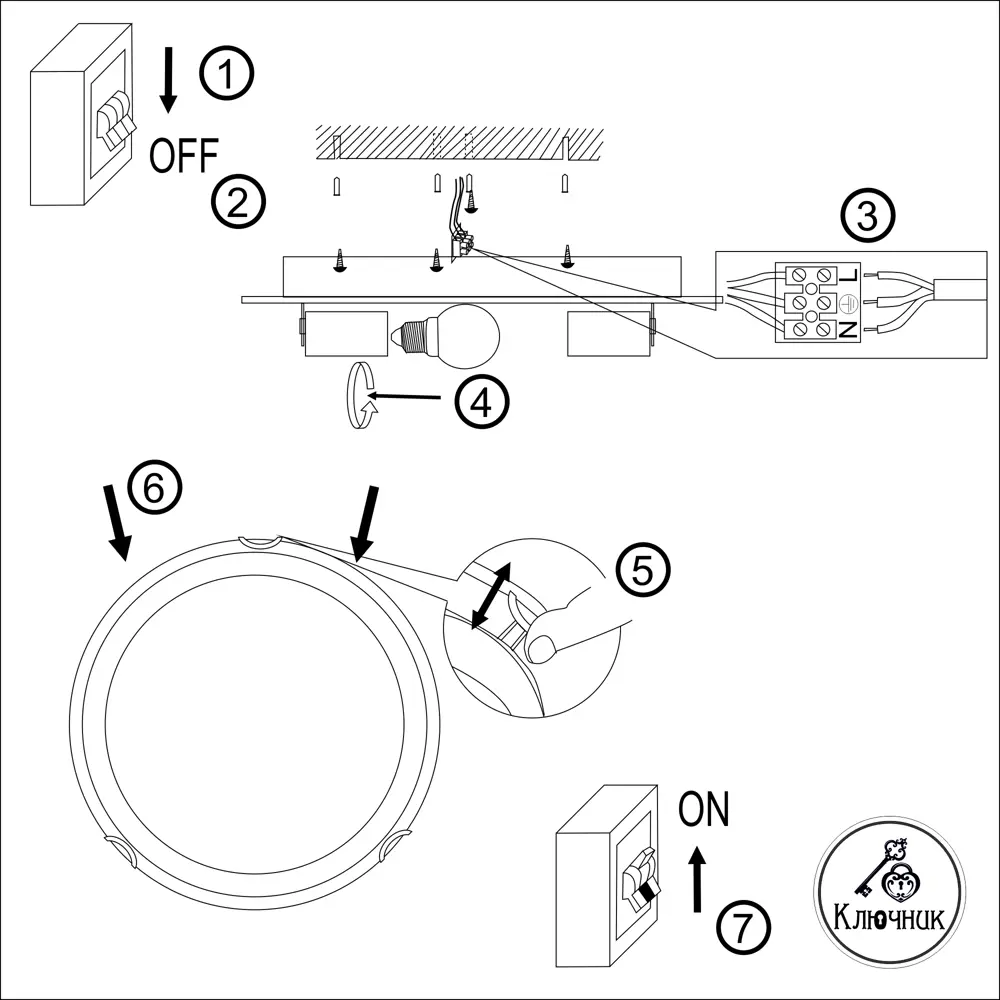 1
OFF
2
3
L
N
4
6
5
ON
7
Ключник