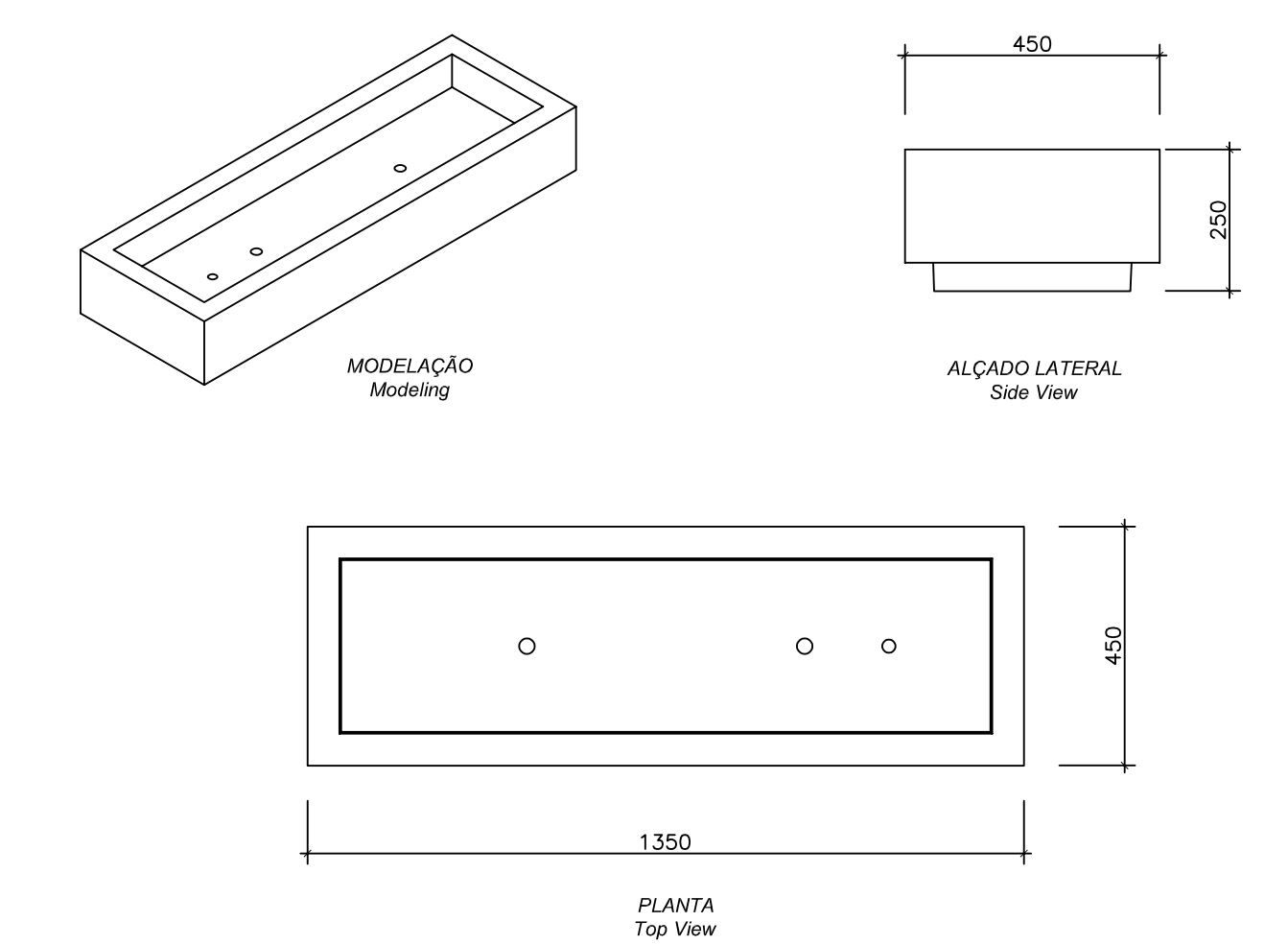 MODELAÇÃO
Modeling

450

250

ALÇADO LATERAL
Side View

450

1350

PLANTA
Top View