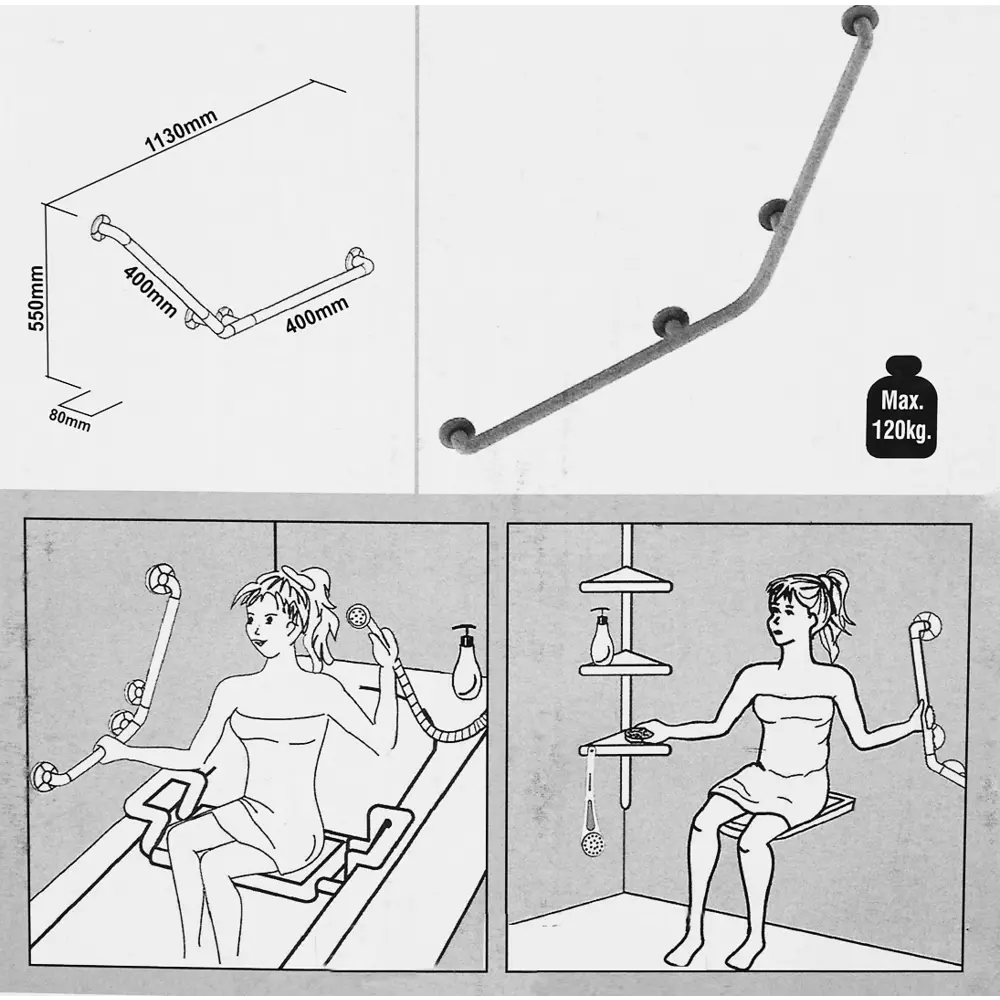 1130mm

550mm

400mm

400mm

80mm

Max.
120kg.