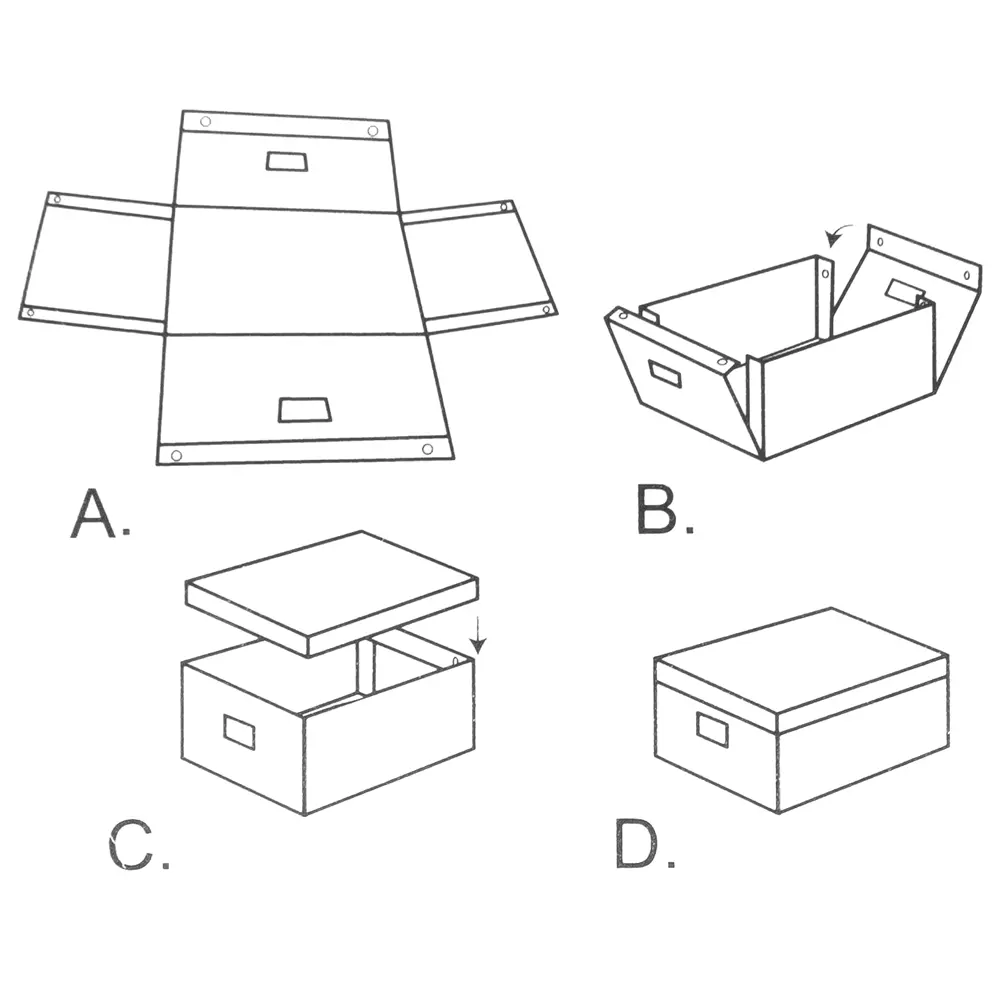 A.

B.

C.

D.