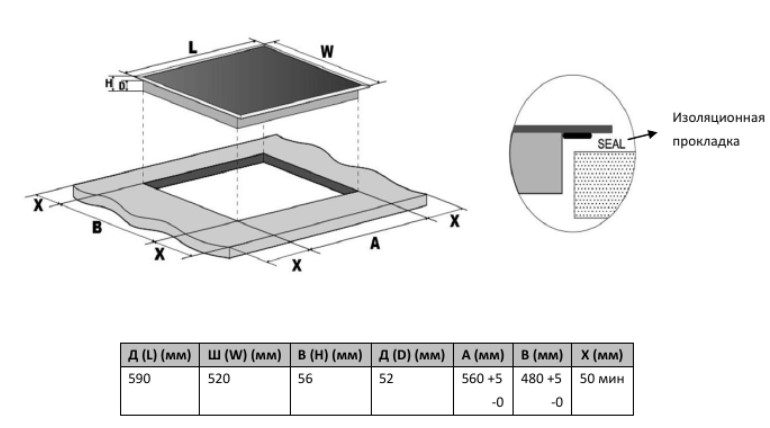 L

W

H

D

X

B

X

X

A

X

SEAL

Изоляционная прокладка

| Д (L) (мм) | Ш (W) (мм) | В (H) (мм) | Д (D) (мм) | A (мм) | B (мм) | X (мм) |
|---|---|---|---|---|---|---|
| 590 | 520 | 56 | 52 | 560 +5 -0 | 480 +5 -0 | 50 мин |