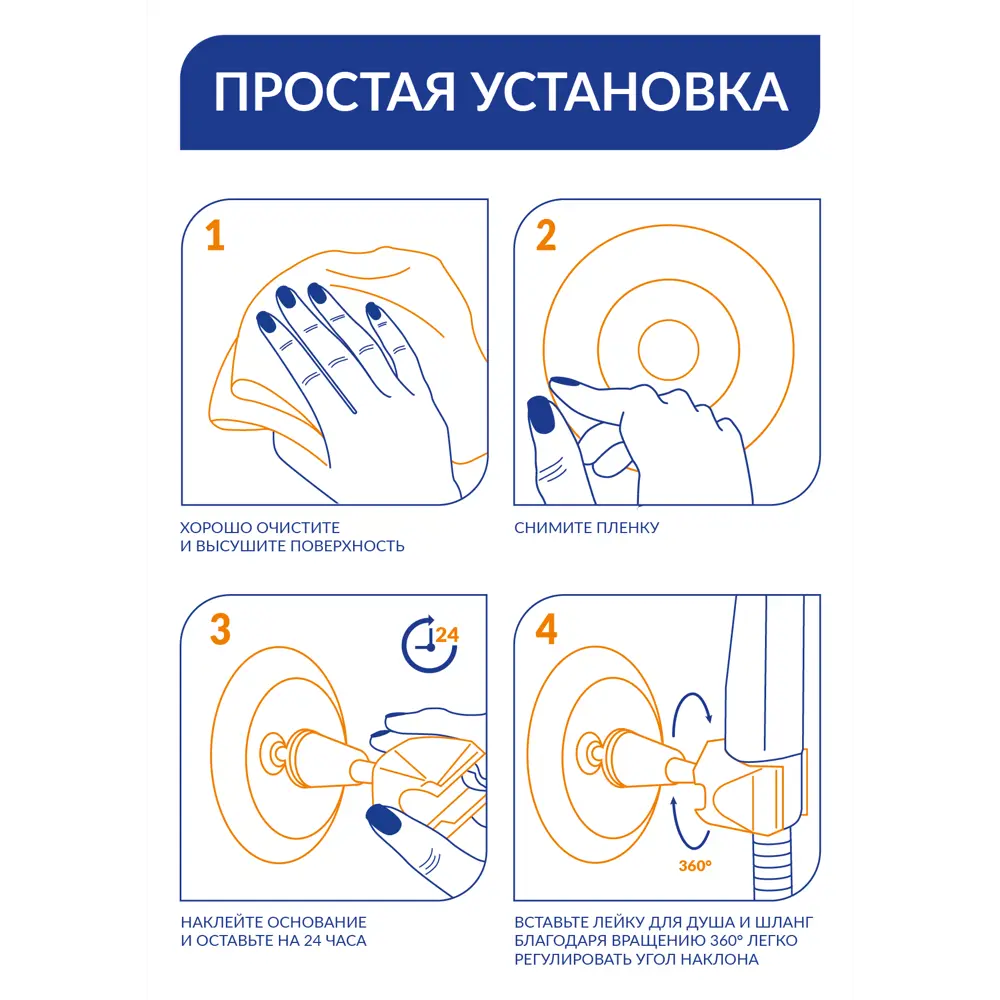 ПРОСТАЯ УСТАНОВКА

1

ХОРОШО ОЧИСТИТЕ И ВЫСУШИТЕ ПОВЕРХНОСТЬ

2

СНИМИТЕ ПЛЕНКУ

3

24

НАКЛЕЙТЕ ОСНОВАНИЕ И ОСТАВЬТЕ НА 24 ЧАСА

4

360°

ВСТАВЬТЕ ЛЕЙКУ ДЛЯ ДУША И ШЛАНГ БЛАГОДАРЯ ВРАЩЕНИЮ 360° ЛЕГКО РЕГУЛИРОВАТЬ УГОЛ НАКЛОНА