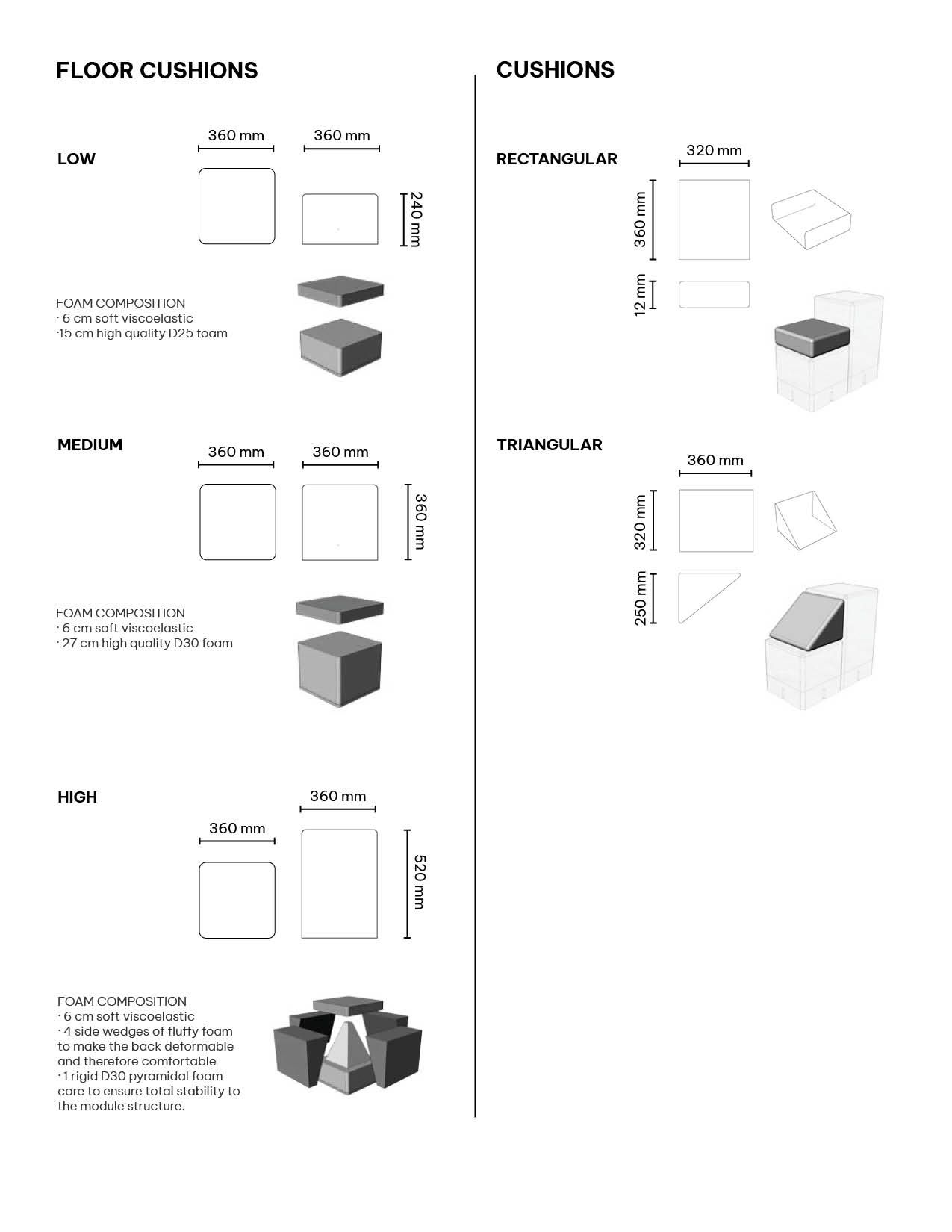 FLOOR CUSHIONS

LOW

360 mm

360 mm

240 mm

FOAM COMPOSITION
· 6 cm soft viscoelastic
·15 cm high quality D25 foam

MEDIUM

360 mm

360 mm

360 mm

FOAM COMPOSITION
· 6 cm soft viscoelastic
· 27 cm high quality D30 foam

HIGH

360 mm

360 mm

520 mm

FOAM COMPOSITION
· 6 cm soft viscoelastic
· 4 side wedges of fluffy foam to make the back deformable and therefore comfortable
· 1 rigid D30 pyramidal foam core to ensure total stability to the module structure.

CUSHIONS

RECTANGULAR

320 mm

360 mm

12 mm

TRIANGULAR

360 mm

320 mm

250 mm