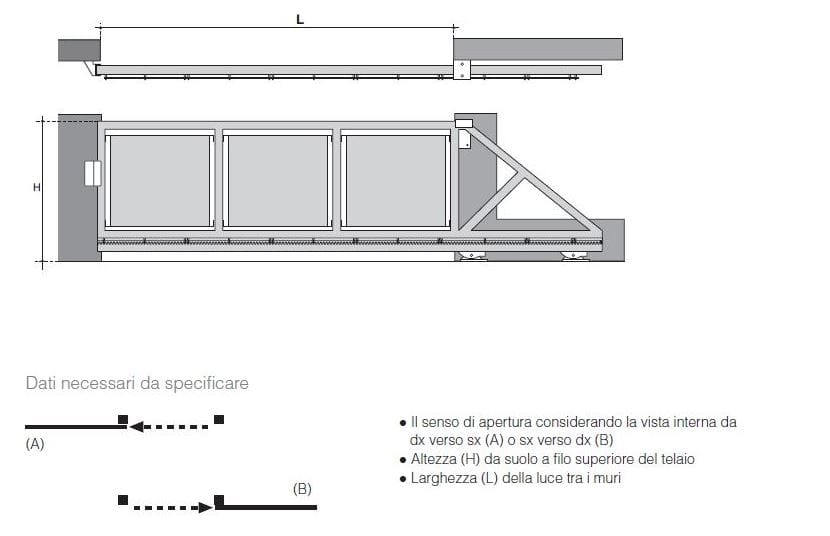 L

H

Dati necessari da specificare

(A)

(B)

● Il senso di apertura considerando la vista interna da dx verso sx (A) o sx verso dx (B)
● Altezza (H) da suolo a filo superiore del telaio
● Larghezza (L) della luce tra i muri