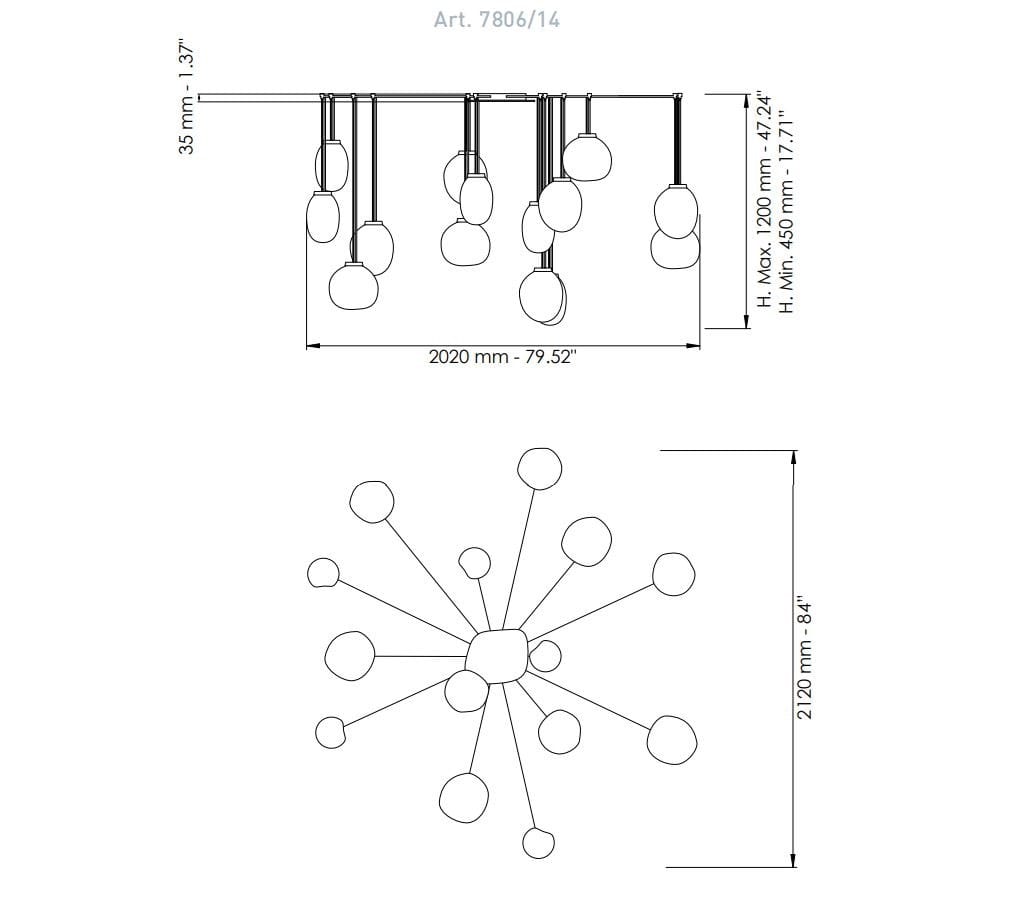 Art. 7806/14

35 mm - 1.37"

H. Max. 1200 mm - 47.24"
H. Min. 450 mm - 17.71"

2020 mm - 79.52"

2120 mm - 84"