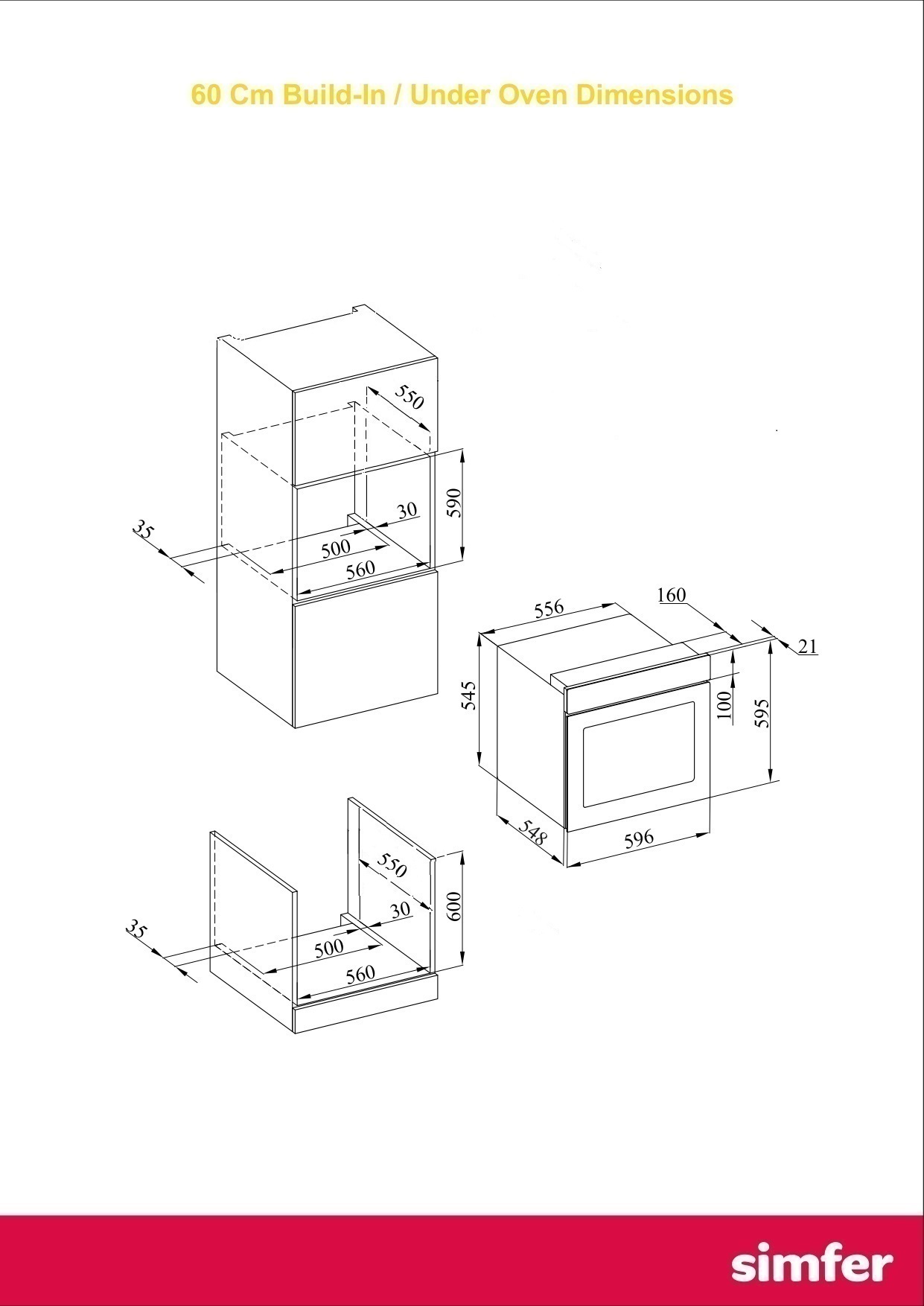 60 Cm Build-In / Under Oven Dimensions

550
590
30
35
500
560

556
160
21
545
100
595
548
596

550
600
30
35
500
560

simfer