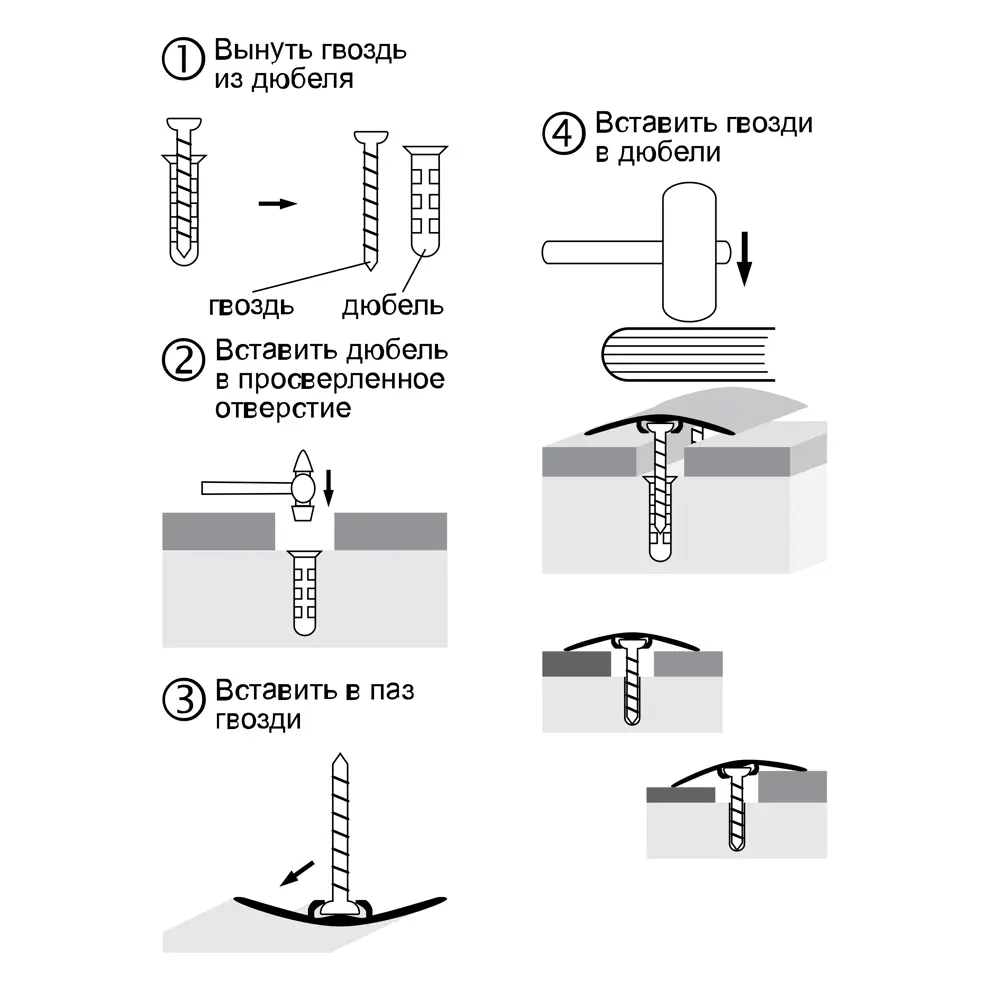 ① Вынуть гвоздь из дюбеля

гвоздь дюбель

② Вставить дюбель в просверленное отверстие

③ Вставить в паз гвозди

④ Вставить гвозди в дюбели